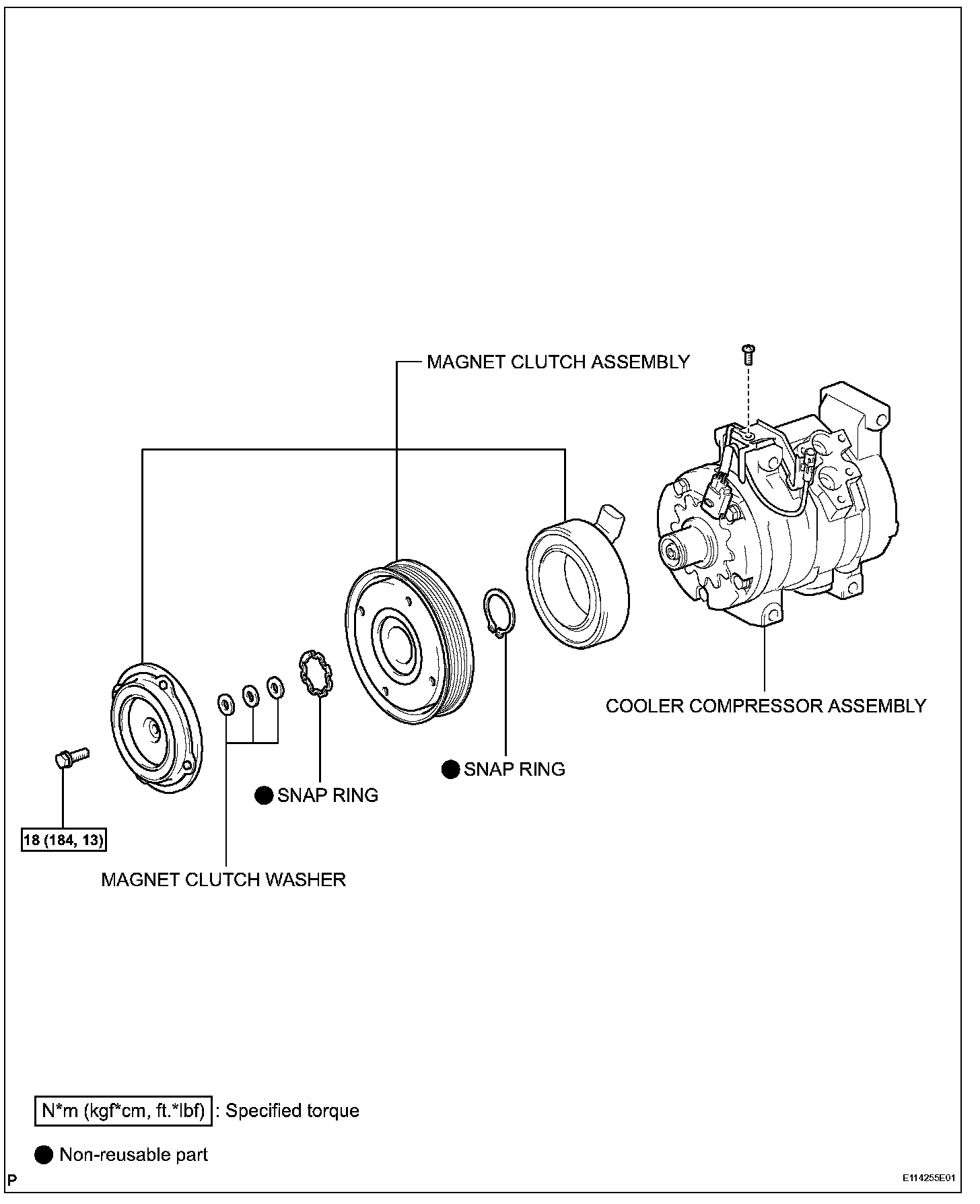 MAGNET CLUTCH ASSEMBLY

COOLER COMPRESSOR ASSEMBLY

● SNAP RING

● SNAP RING

18 (184, 13)

MAGNET CLUTCH WASHER

N*m (kgf*cm, ft.*lbf) : Specified torque

● Non-reusable part

P

E114255E01