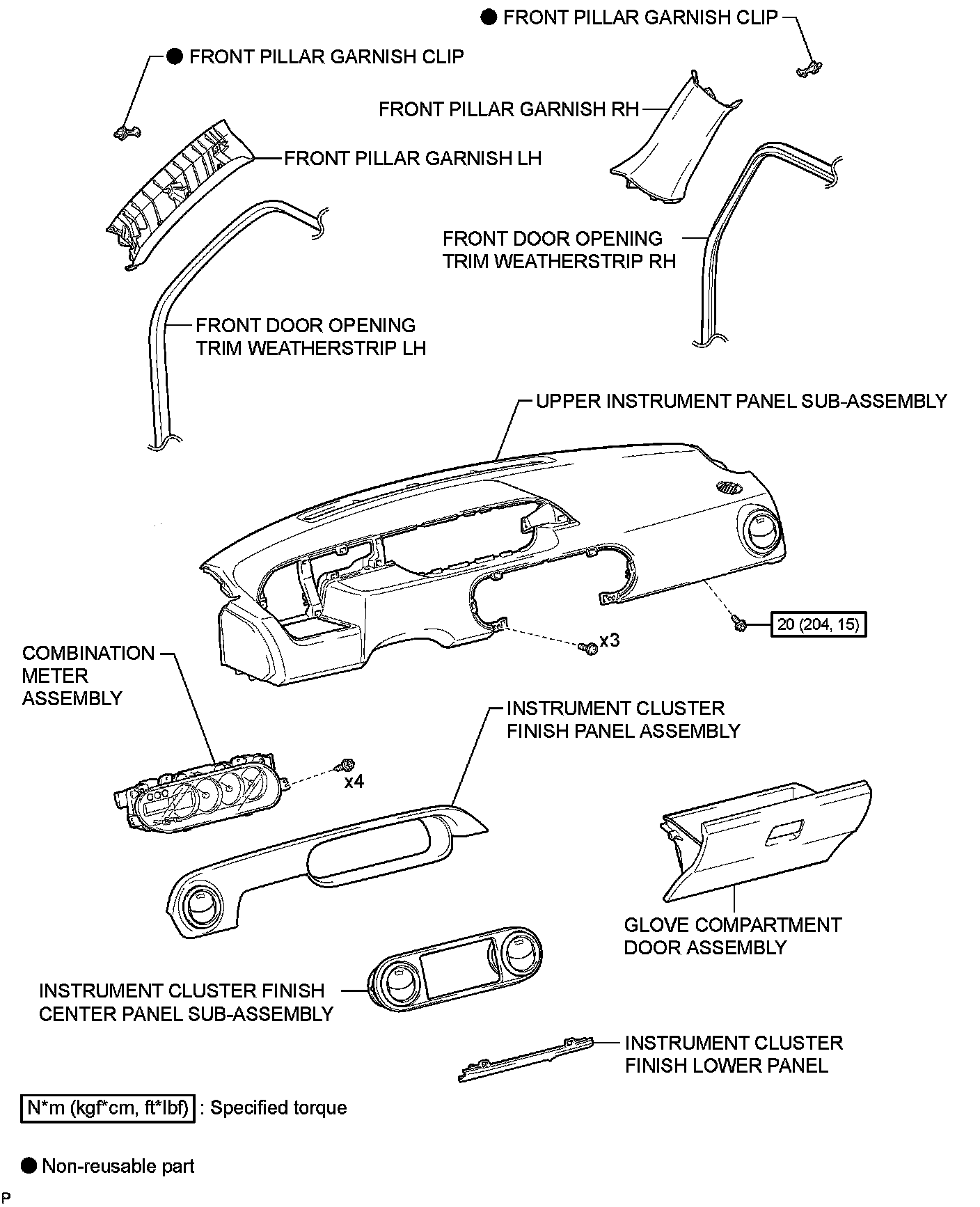 ● FRONT PILLAR GARNISH CLIP

● FRONT PILLAR GARNISH CLIP

FRONT PILLAR GARNISH RH

FRONT PILLAR GARNISH LH

FRONT DOOR OPENING TRIM WEATHERSTRIP RH

FRONT DOOR OPENING TRIM WEATHERSTRIP LH

UPPER INSTRUMENT PANEL SUB-ASSEMBLY

20 (204, 15)

x3

COMBINATION METER ASSEMBLY

INSTRUMENT CLUSTER FINISH PANEL ASSEMBLY

x4

GLOVE COMPARTMENT DOOR ASSEMBLY

INSTRUMENT CLUSTER FINISH CENTER PANEL SUB-ASSEMBLY

INSTRUMENT CLUSTER FINISH LOWER PANEL

N*m (kgf*cm, ft*lbf) : Specified torque

● Non-reusable part

P