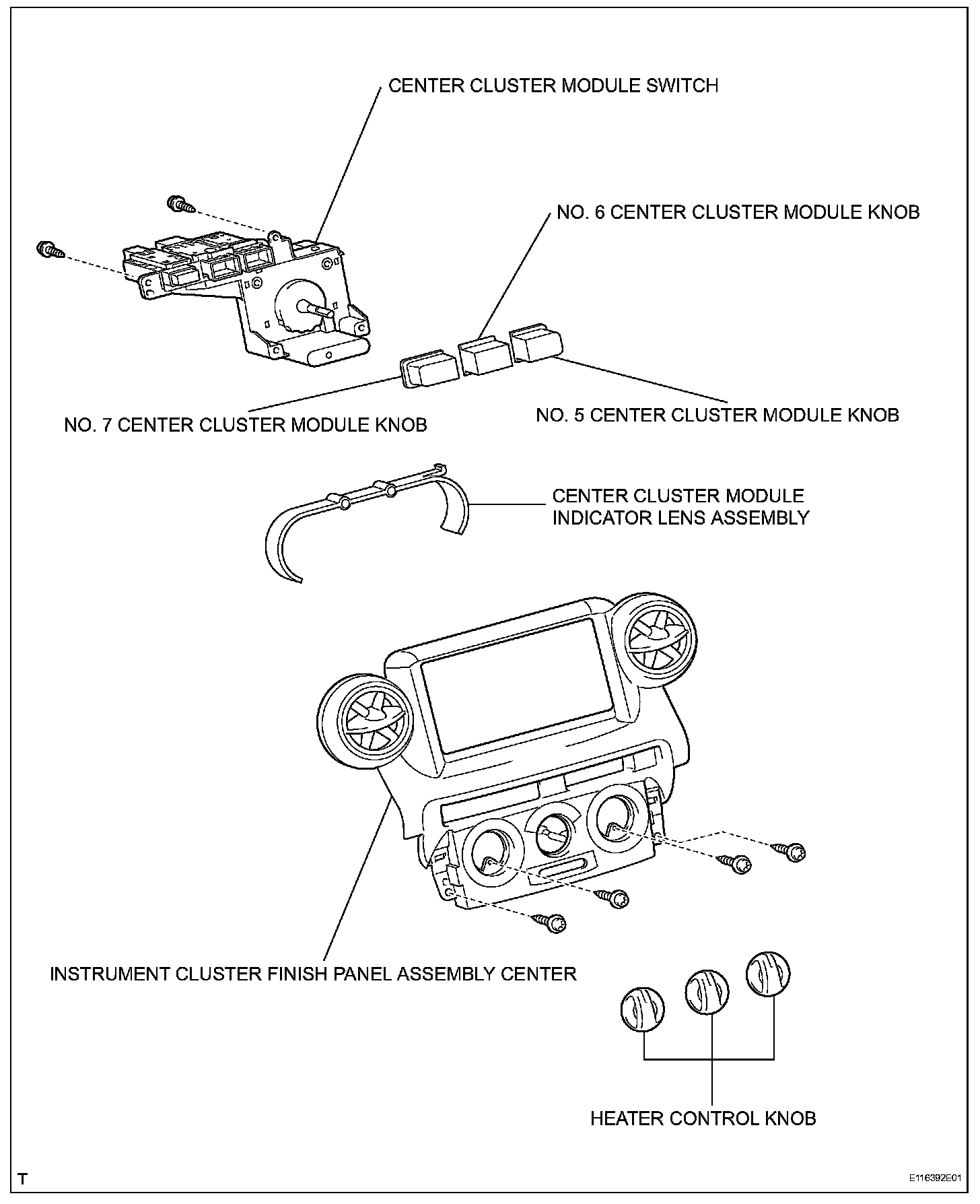 CENTER CLUSTER MODULE SWITCH

NO. 6 CENTER CLUSTER MODULE KNOB

NO. 7 CENTER CLUSTER MODULE KNOB

NO. 5 CENTER CLUSTER MODULE KNOB

CENTER CLUSTER MODULE INDICATOR LENS ASSEMBLY

INSTRUMENT CLUSTER FINISH PANEL ASSEMBLY CENTER

HEATER CONTROL KNOB

T

E116392E01