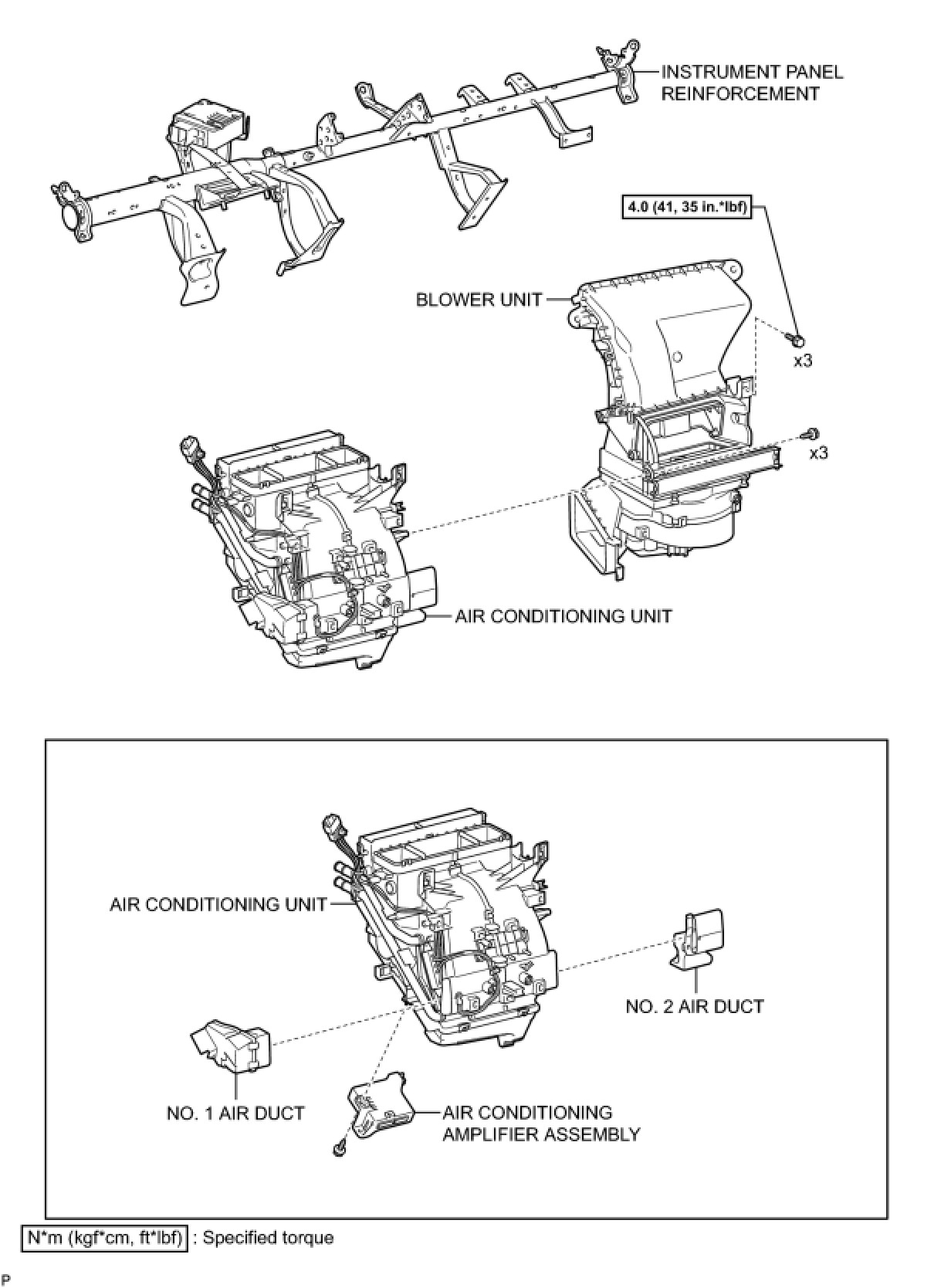 INSTRUMENT PANEL REINFORCEMENT

4.0 (41, 35 in.*lbf)

BLOWER UNIT

x3

x3

AIR CONDITIONING UNIT

AIR CONDITIONING UNIT

NO. 2 AIR DUCT

NO. 1 AIR DUCT

AIR CONDITIONING AMPLIFIER ASSEMBLY

N*m (kgf*cm, ft*lbf) : Specified torque

P