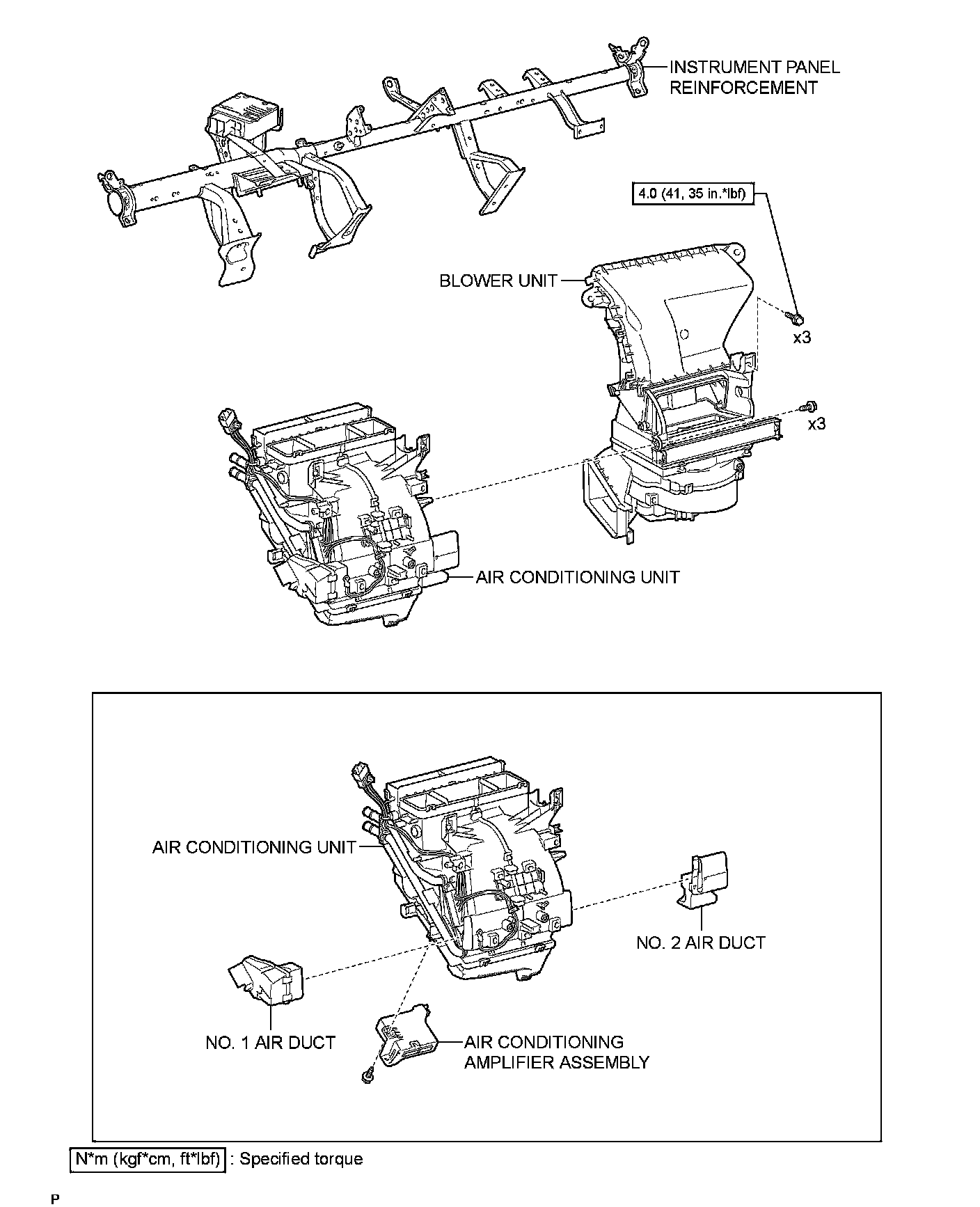 INSTRUMENT PANEL REINFORCEMENT

4.0 (41, 35 in.*lbf)

BLOWER UNIT

x3

x3

AIR CONDITIONING UNIT

AIR CONDITIONING UNIT

NO. 2 AIR DUCT

NO. 1 AIR DUCT

AIR CONDITIONING AMPLIFIER ASSEMBLY

N*m (kgf*cm, ft*lbf) : Specified torque

P