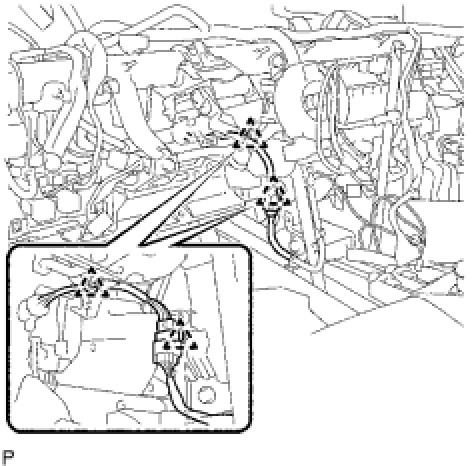 P