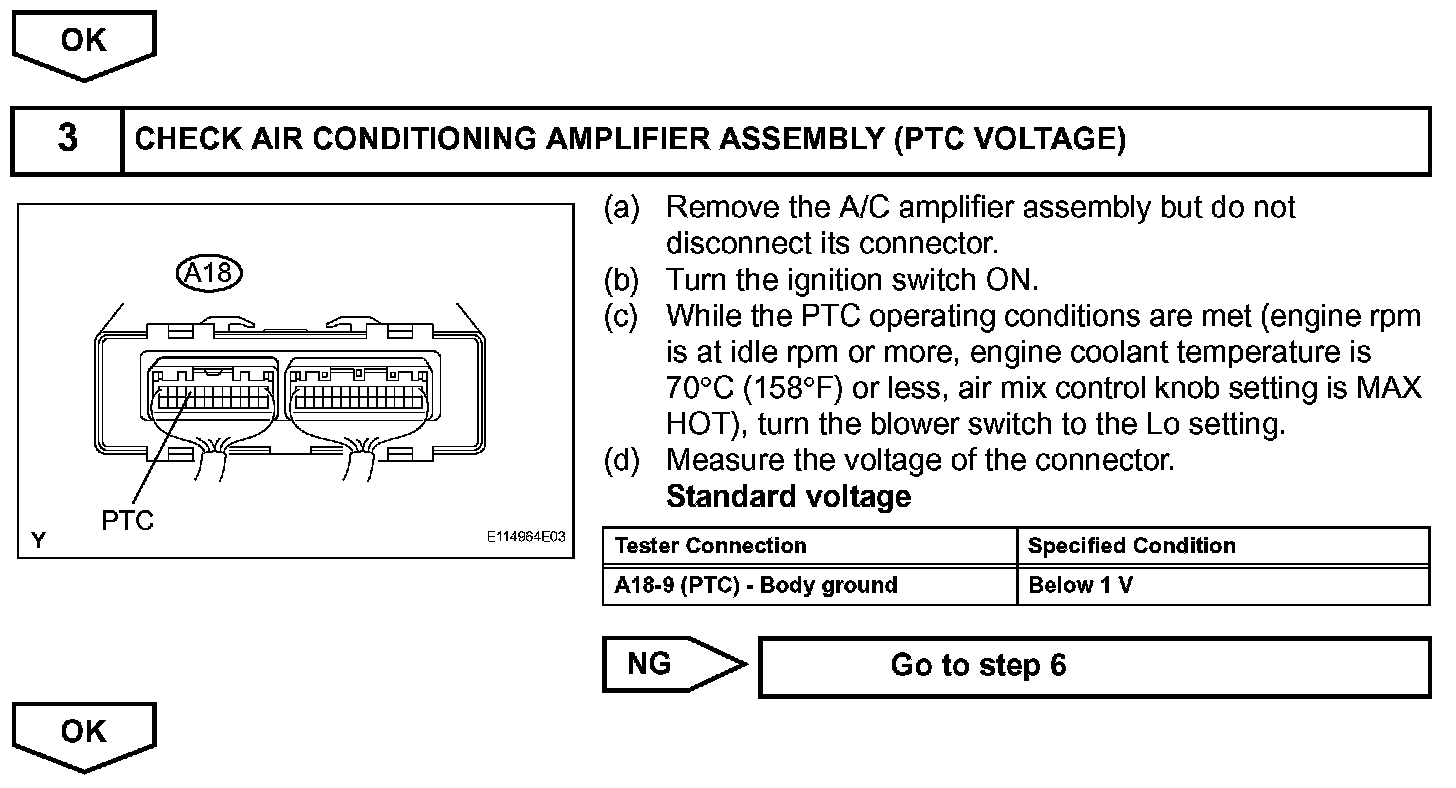 OK

3 CHECK AIR CONDITIONING AMPLIFIER ASSEMBLY (PTC VOLTAGE)

A18

PTC

Y

E114964E03

(a) Remove the A/C amplifier assembly but do not disconnect its connector.
(b) Turn the ignition switch ON.
(c) While the PTC operating conditions are met (engine rpm is at idle rpm or more, engine coolant temperature is 70°C (158°F) or less, air mix control knob setting is MAX HOT), turn the blower switch to the Lo setting.
(d) Measure the voltage of the connector.
Standard voltage

| Tester Connection | Specified Condition |
|---|---|
| A18-9 (PTC) - Body ground | Below 1 V |

NG

Go to step 6

OK