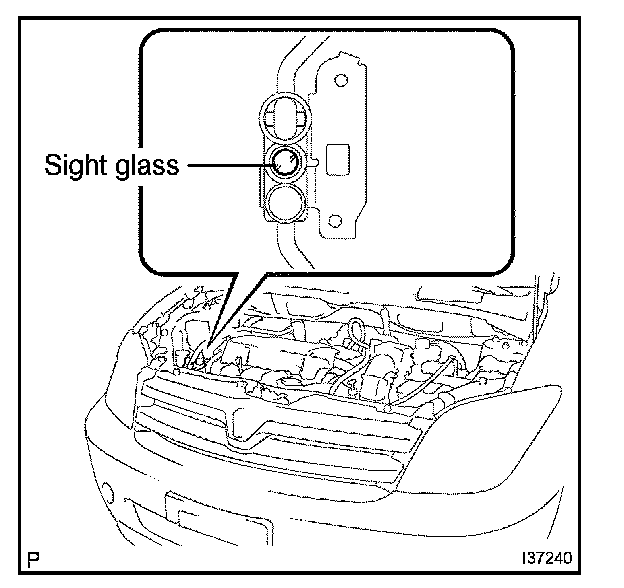 Sight glass

P

I37240