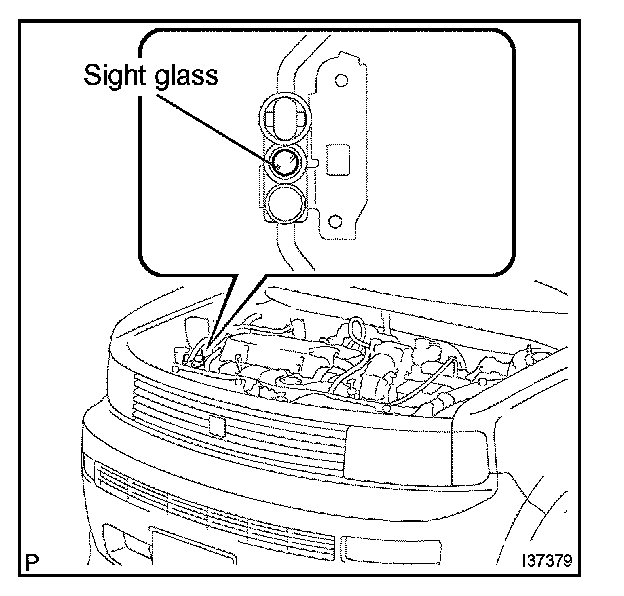 Sight glass

P

I37379