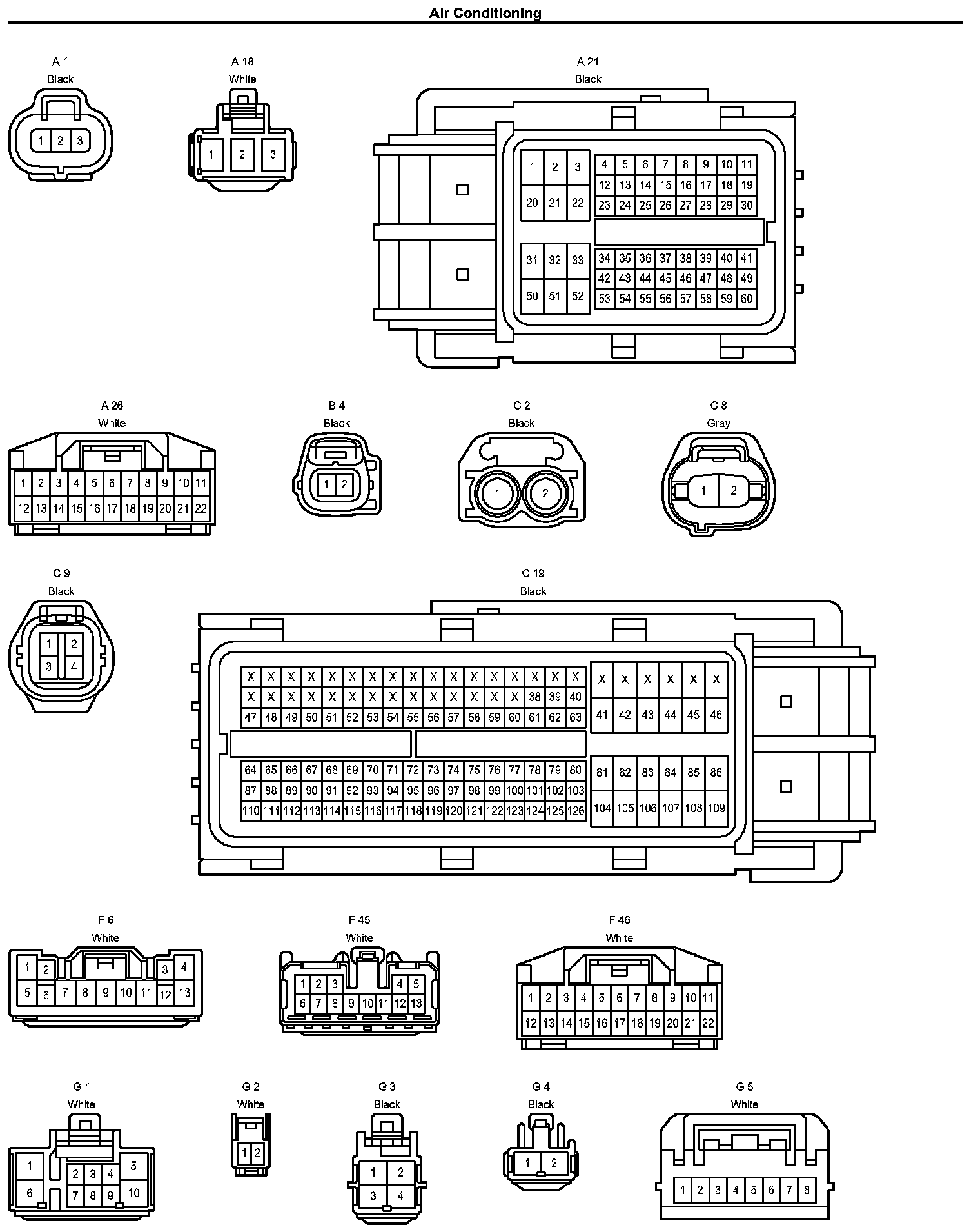 Air Conditioning

A 1
Black
1 2 3

A 18
White
1 2 3

A 21
Black
1 2 3
20 21 22
4 5 6 7 8 9 10 11
12 13 14 15 16 17 18 19
23 24 25 26 27 28 29 30
31 32 33
50 51 52
34 35 36 37 38 39 40 41
42 43 44 45 46 47 48 49
53 54 55 56 57 58 59 60

A 26
White
1 2 3 4 5 6 7 8 9 10 11
12 13 14 15 16 17 18 19 20 21 22

B 4
Black
1 2

C 2
Black
1 2

C 8
Gray
1 2

C 9
Black
1 2
3 4

C 19
Black
X X X X X X X X X X X X X X X X X
X X X X X X X X X X X X X X 38 39 40
47 48 49 50 51 52 53 54 55 56 57 58 59 60 61 62 63
X X X X X X
41 42 43 44 45 46
64 65 66 67 68 69 70 71 72 73 74 75 76 77 78 79 80
87 88 89 90 91 92 93 94 95 96 97 98 99 100 101 102 103
110 111 112 113 114 115 116 117 118 119 120 121 122 123 124 125 126
81 82 83 84 85 86
104 105 106 107 108 109

F 6
White
1 2 3 4
5 6 7 8 9 10 11 12 13

F 45
White
1 2 3 4 5
6 7 8 9 10 11 12 13

F 46
White
1 2 3 4 5 6 7 8 9 10 11
12 13 14 15 16 17 18 19 20 21 22

G 1
White
1 2 3 4 5
6 7 8 9 10

G 2
White
1 2

G 3
Black
1 2
3 4

G 4
Black
1 2

G 5
White
1 2 3 4 5 6 7 8