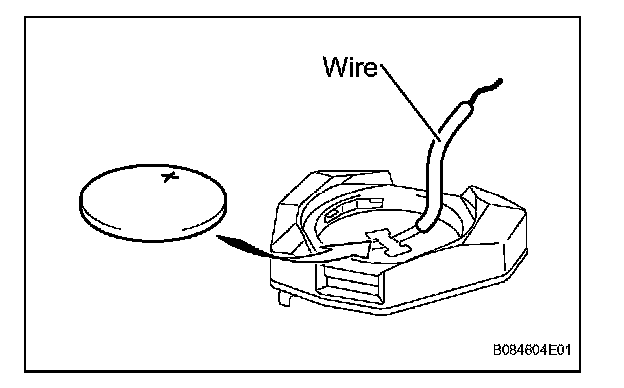 Wire

+

B084604E01