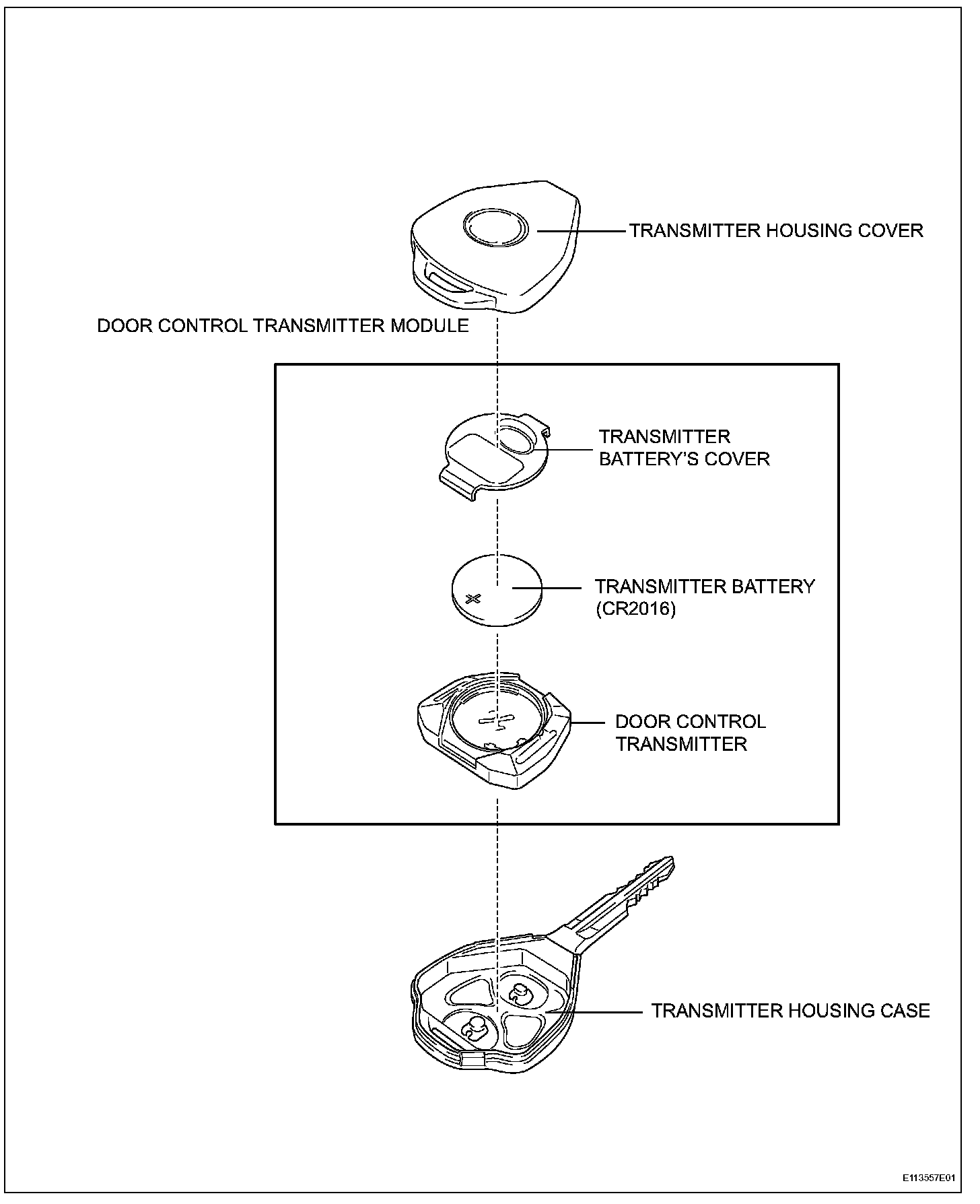 TRANSMITTER HOUSING COVER

DOOR CONTROL TRANSMITTER MODULE

TRANSMITTER BATTERY'S COVER

TRANSMITTER BATTERY (CR2016)

DOOR CONTROL TRANSMITTER

TRANSMITTER HOUSING CASE

E113557E01