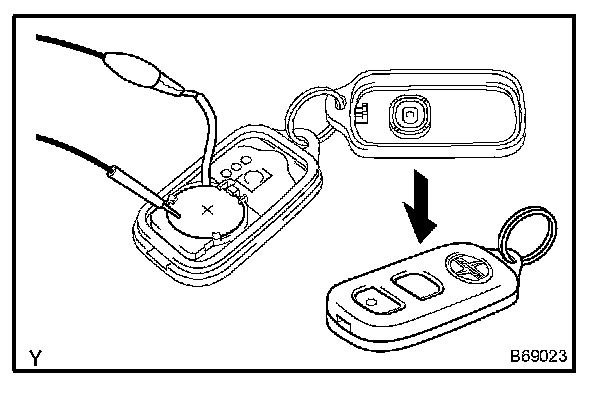 Y
B69023