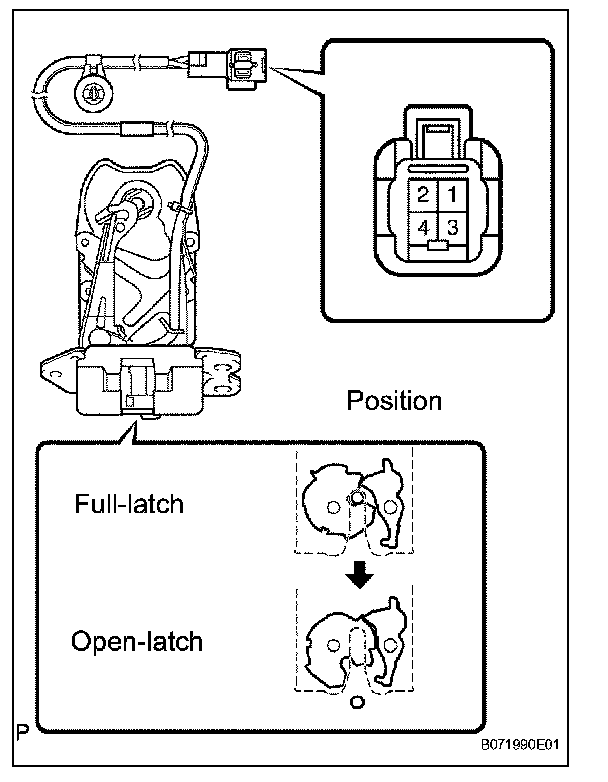 2 1
4 3

Position

Full-latch

Open-latch

P

B071990E01