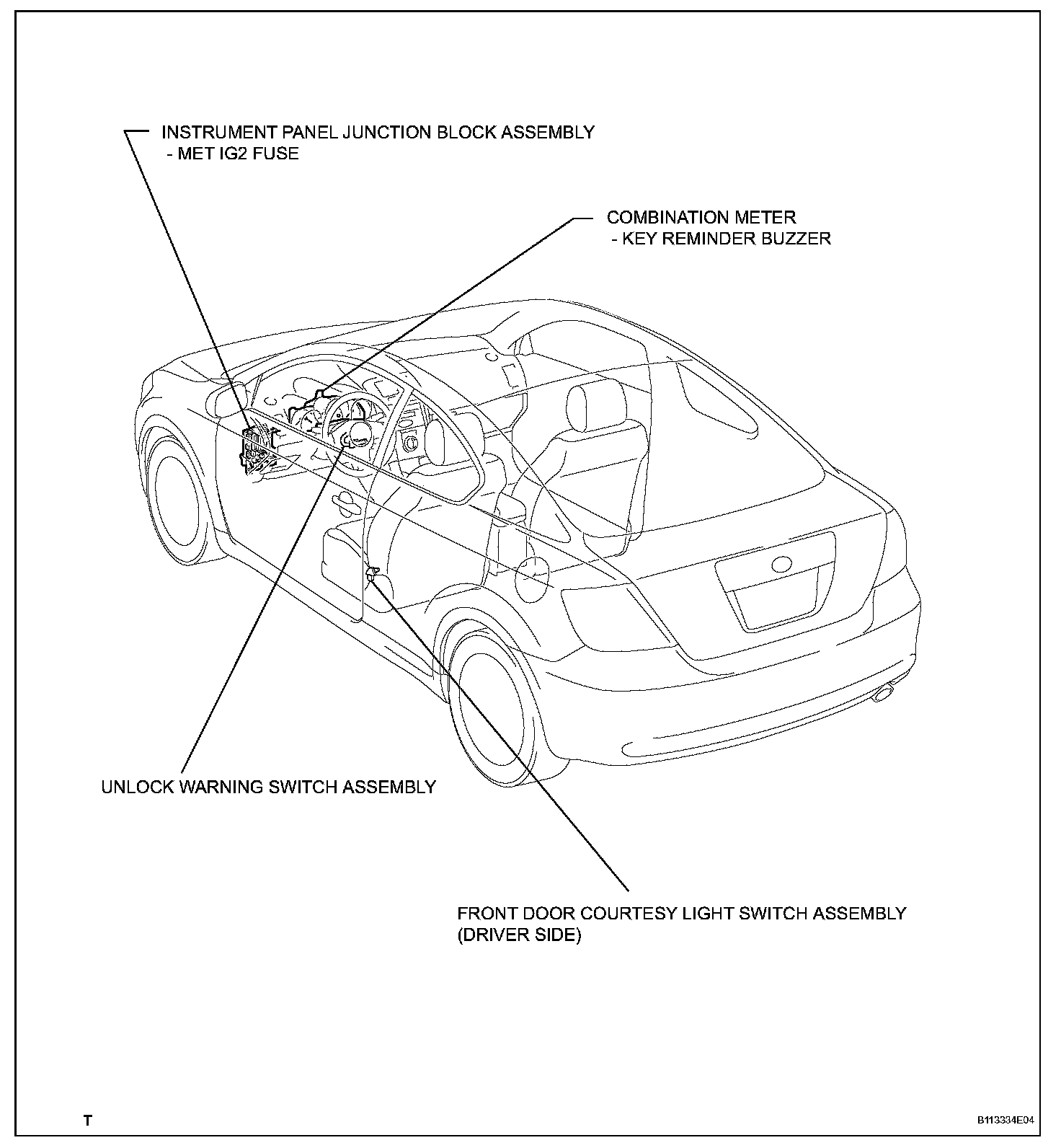 INSTRUMENT PANEL JUNCTION BLOCK ASSEMBLY
- MET IG2 FUSE

COMBINATION METER
- KEY REMINDER BUZZER

UNLOCK WARNING SWITCH ASSEMBLY

FRONT DOOR COURTESY LIGHT SWITCH ASSEMBLY
(DRIVER SIDE)

T

B113334E04