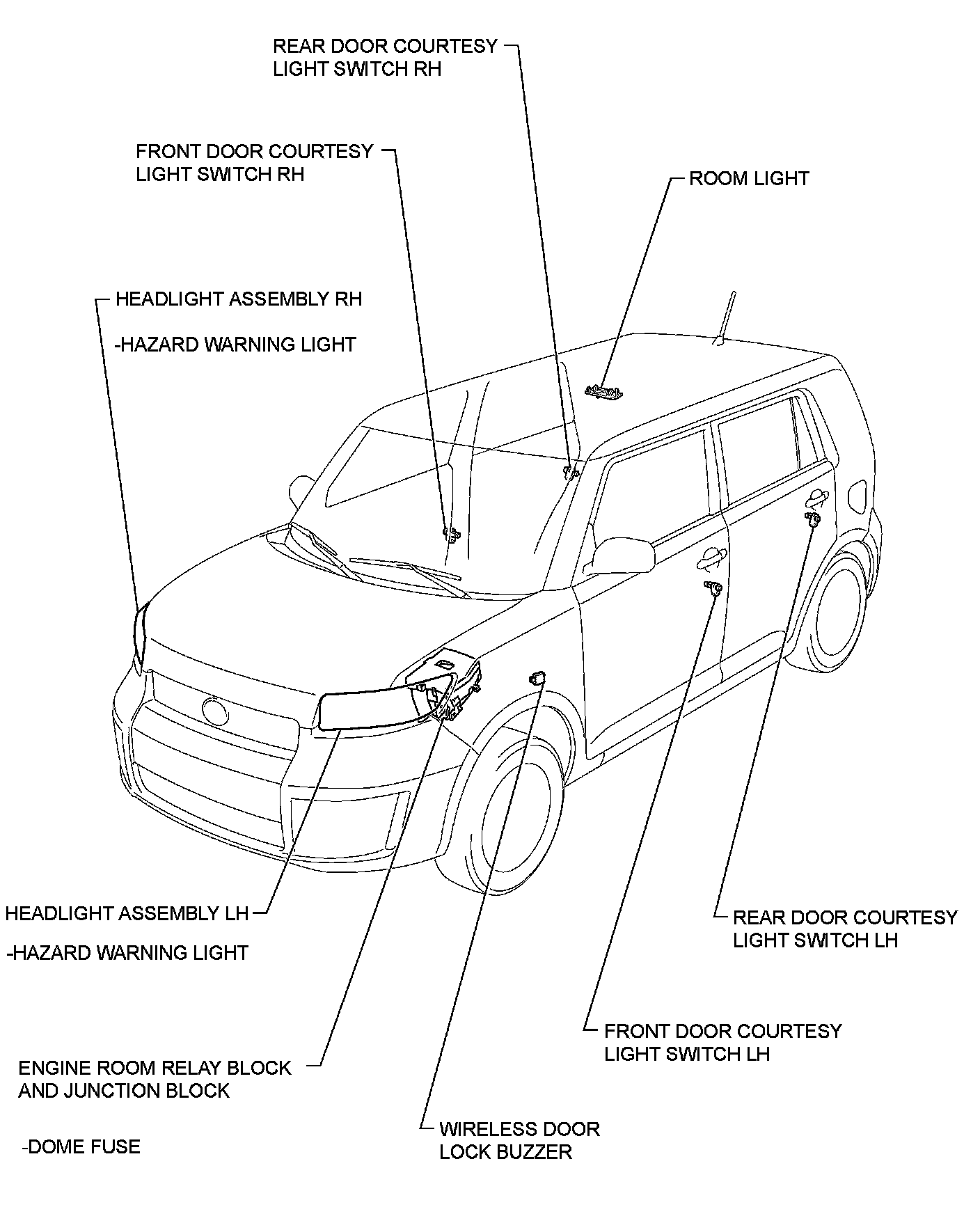 REAR DOOR COURTESY LIGHT SWITCH RH

FRONT DOOR COURTESY LIGHT SWITCH RH

ROOM LIGHT

HEADLIGHT ASSEMBLY RH

-HAZARD WARNING LIGHT

HEADLIGHT ASSEMBLY LH

-HAZARD WARNING LIGHT

REAR DOOR COURTESY LIGHT SWITCH LH

FRONT DOOR COURTESY LIGHT SWITCH LH

ENGINE ROOM RELAY BLOCK AND JUNCTION BLOCK

-DOME FUSE

WIRELESS DOOR LOCK BUZZER