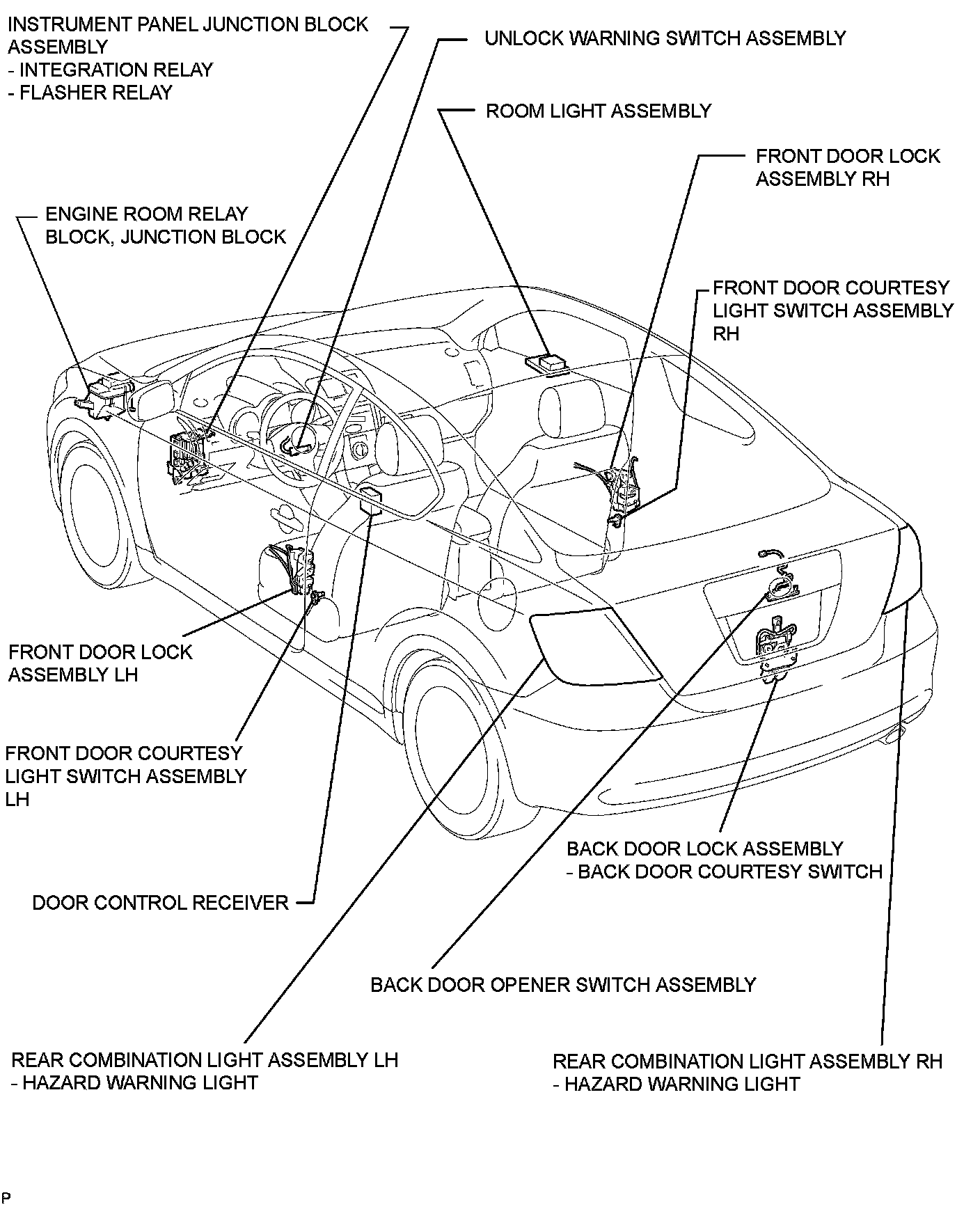 INSTRUMENT PANEL JUNCTION BLOCK ASSEMBLY
- INTEGRATION RELAY
- FLASHER RELAY

UNLOCK WARNING SWITCH ASSEMBLY

ROOM LIGHT ASSEMBLY

FRONT DOOR LOCK ASSEMBLY RH

ENGINE ROOM RELAY BLOCK, JUNCTION BLOCK

FRONT DOOR COURTESY LIGHT SWITCH ASSEMBLY RH

FRONT DOOR LOCK ASSEMBLY LH

FRONT DOOR COURTESY LIGHT SWITCH ASSEMBLY LH

BACK DOOR LOCK ASSEMBLY
- BACK DOOR COURTESY SWITCH

DOOR CONTROL RECEIVER

BACK DOOR OPENER SWITCH ASSEMBLY

REAR COMBINATION LIGHT ASSEMBLY LH
- HAZARD WARNING LIGHT

REAR COMBINATION LIGHT ASSEMBLY RH
- HAZARD WARNING LIGHT

P