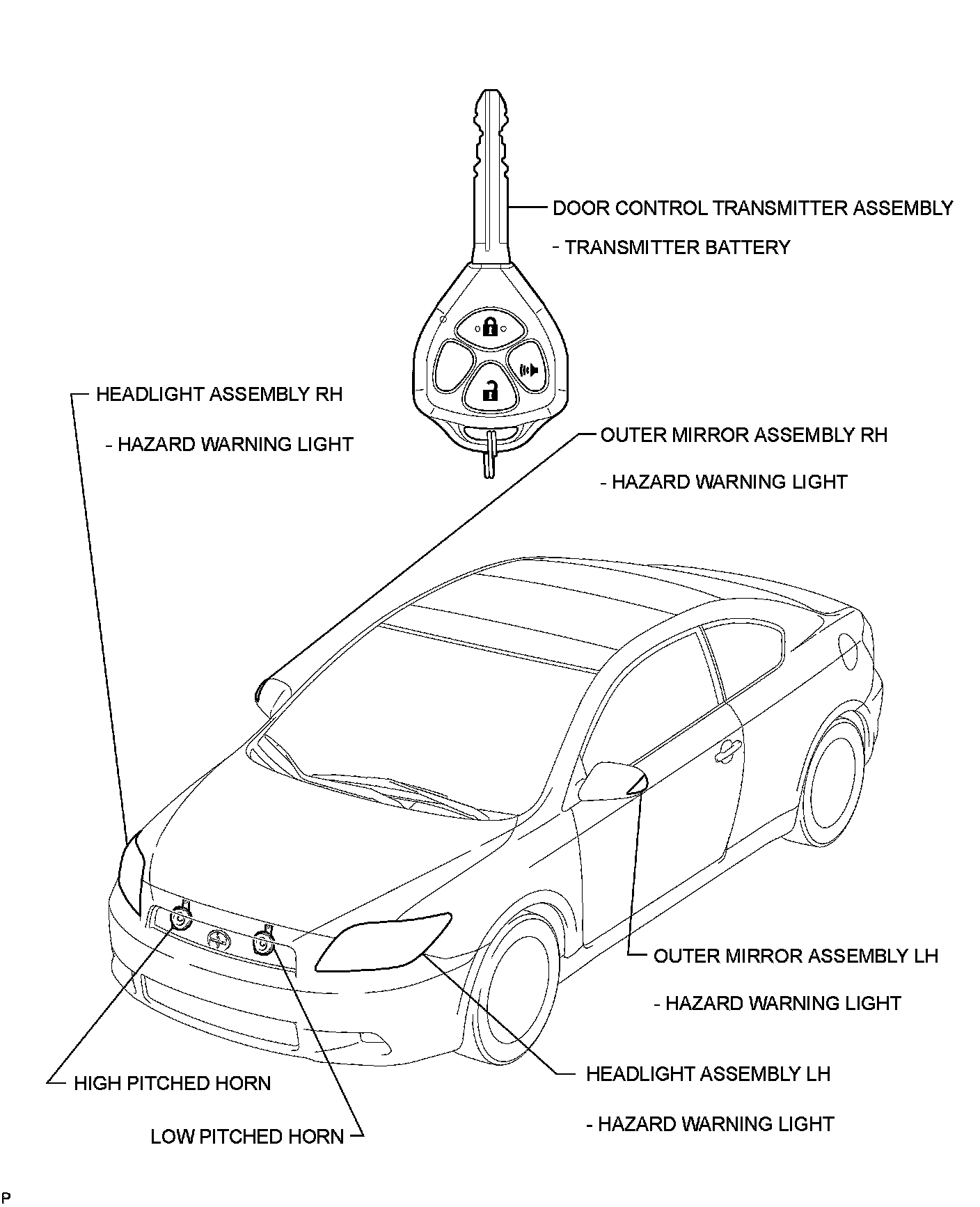 DOOR CONTROL TRANSMITTER ASSEMBLY

- TRANSMITTER BATTERY

HEADLIGHT ASSEMBLY RH

- HAZARD WARNING LIGHT

OUTER MIRROR ASSEMBLY RH

- HAZARD WARNING LIGHT

OUTER MIRROR ASSEMBLY LH

- HAZARD WARNING LIGHT

HEADLIGHT ASSEMBLY LH

- HAZARD WARNING LIGHT

HIGH PITCHED HORN

LOW PITCHED HORN

P