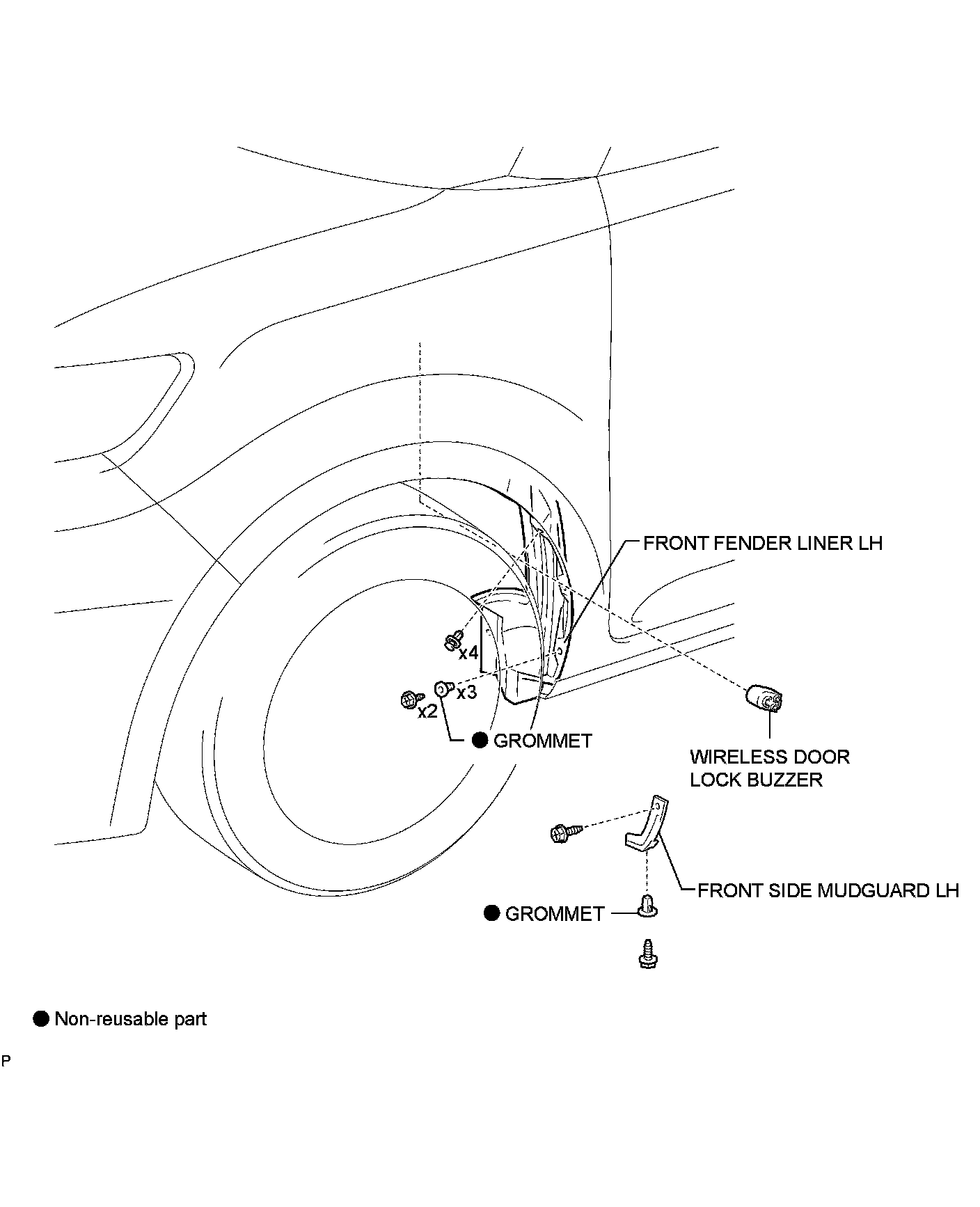 FRONT FENDER LINER LH

x4

x3

x2

● GROMMET

WIRELESS DOOR LOCK BUZZER

FRONT SIDE MUDGUARD LH

● GROMMET

● Non-reusable part

P