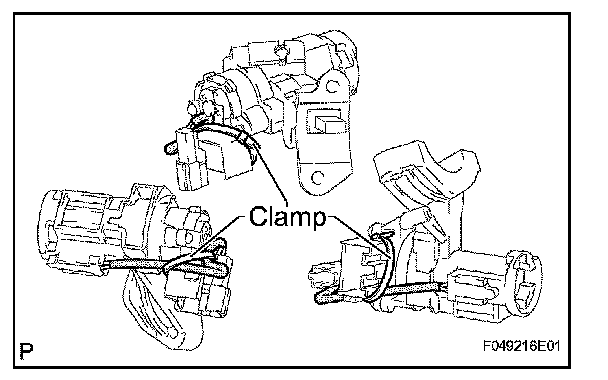 Clamp

P

F049216E01