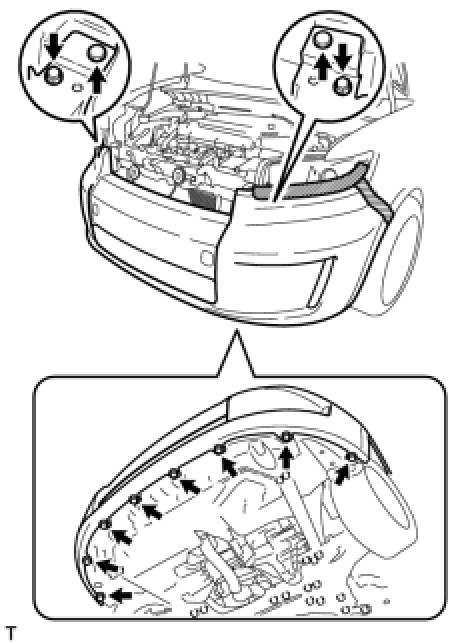 T