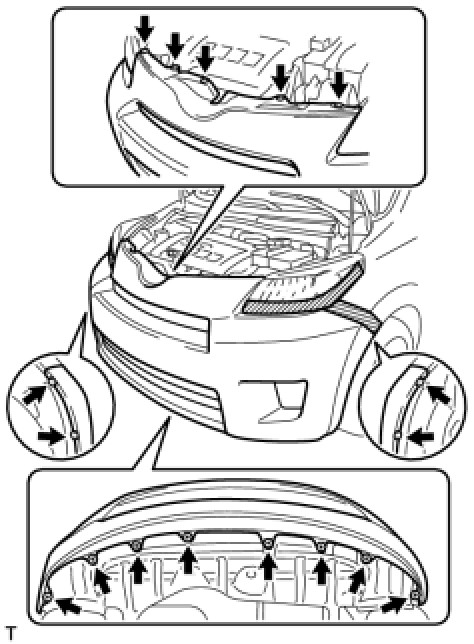 T