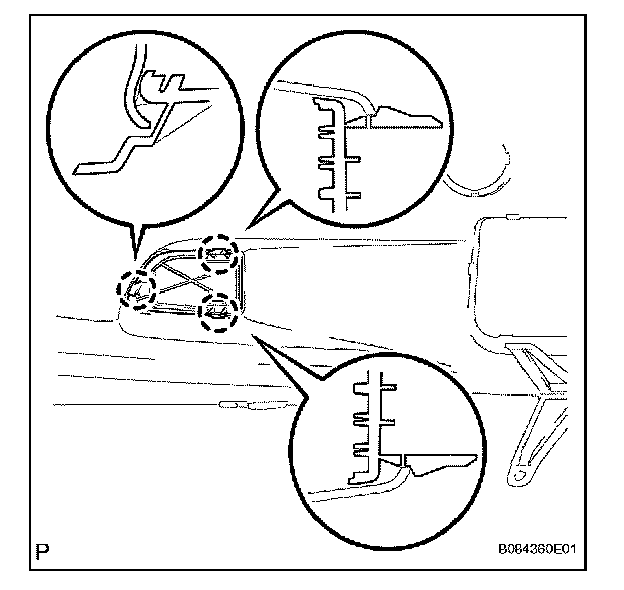 P

B084360E01