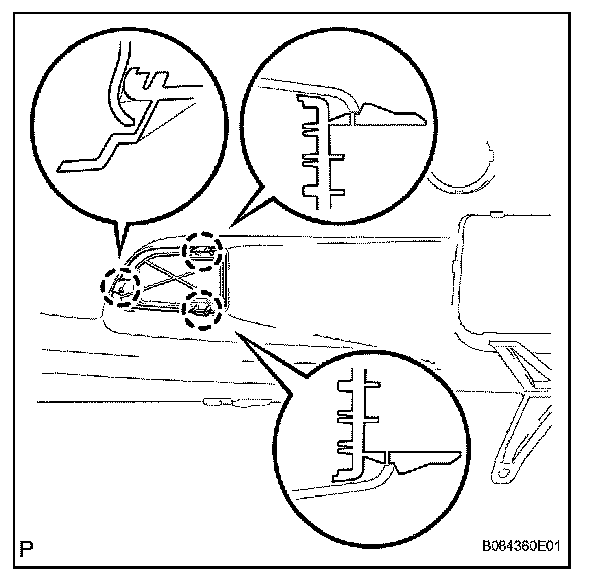 P

B084360E01