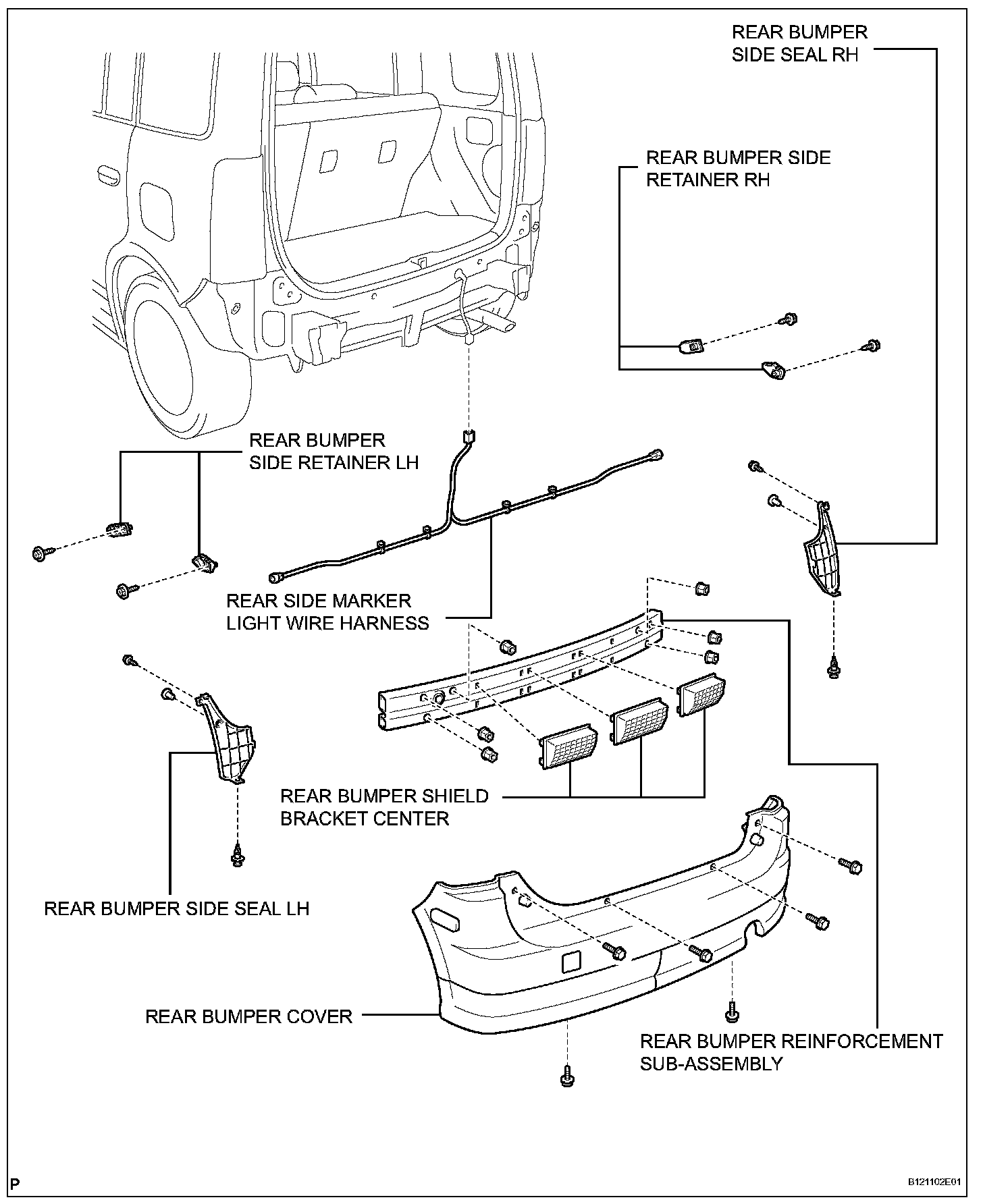 REAR BUMPER SIDE SEAL RH

REAR BUMPER SIDE RETAINER RH

REAR BUMPER SIDE RETAINER LH

REAR SIDE MARKER LIGHT WIRE HARNESS

REAR BUMPER SHIELD BRACKET CENTER

REAR BUMPER SIDE SEAL LH

REAR BUMPER COVER

REAR BUMPER REINFORCEMENT SUB-ASSEMBLY

P

B121102E01