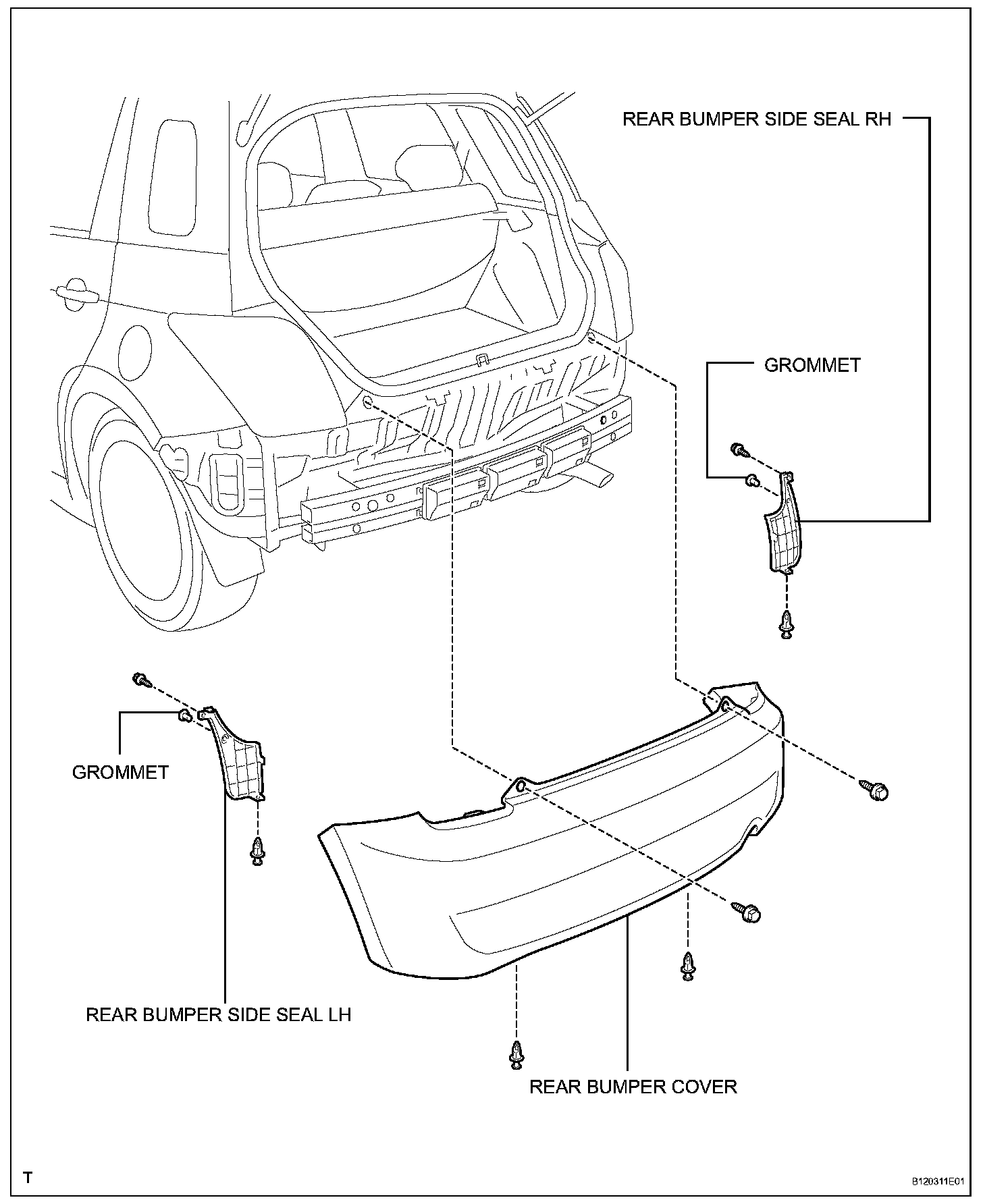 REAR BUMPER SIDE SEAL RH

GROMMET

GROMMET

REAR BUMPER SIDE SEAL LH

REAR BUMPER COVER

T

B120311E01