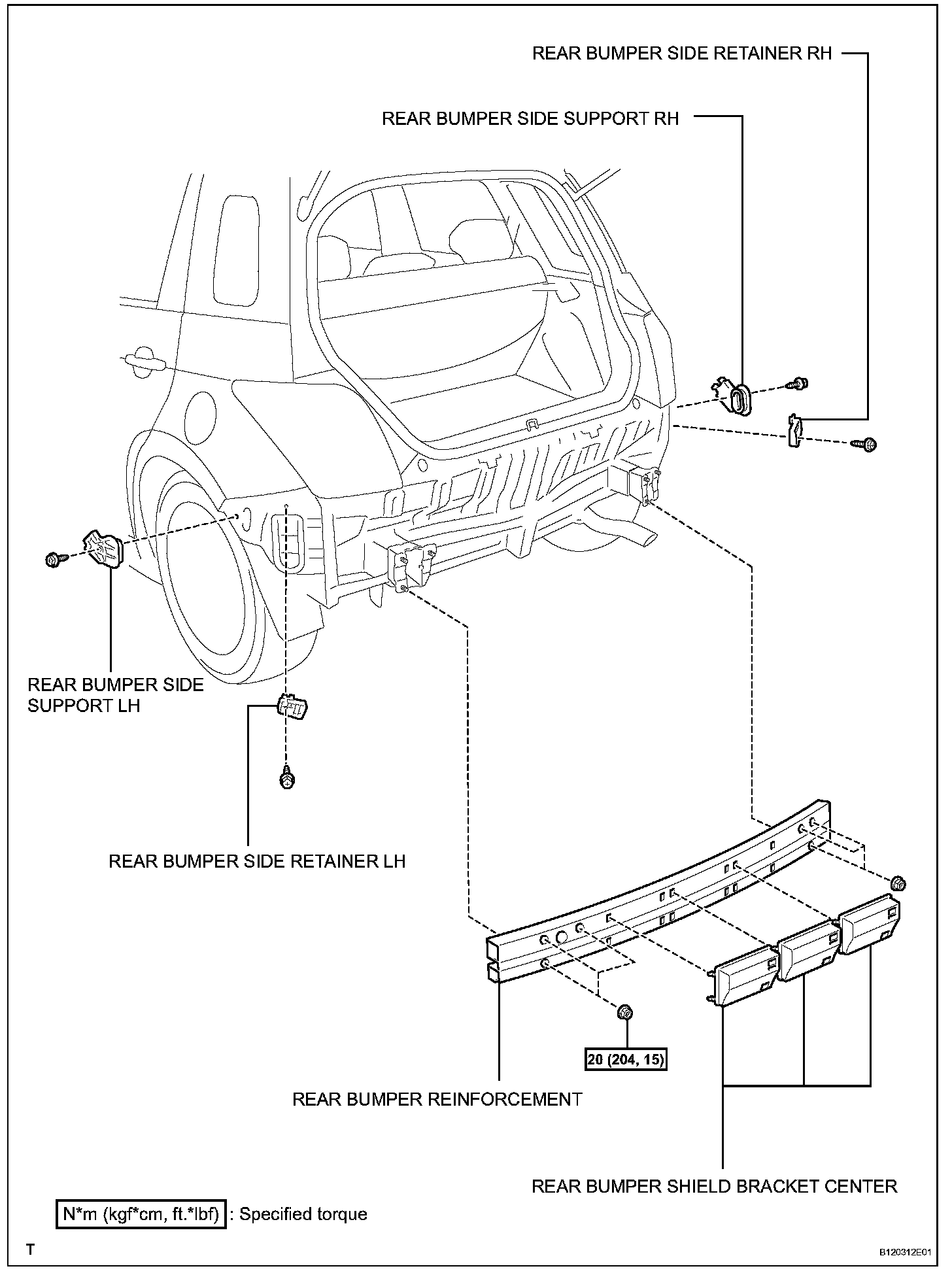 REAR BUMPER SIDE RETAINER RH

REAR BUMPER SIDE SUPPORT RH

REAR BUMPER SIDE SUPPORT LH

REAR BUMPER SIDE RETAINER LH

20 (204, 15)

REAR BUMPER REINFORCEMENT

REAR BUMPER SHIELD BRACKET CENTER

N*m (kgf*cm, ft.*lbf) : Specified torque

T

B120312E01