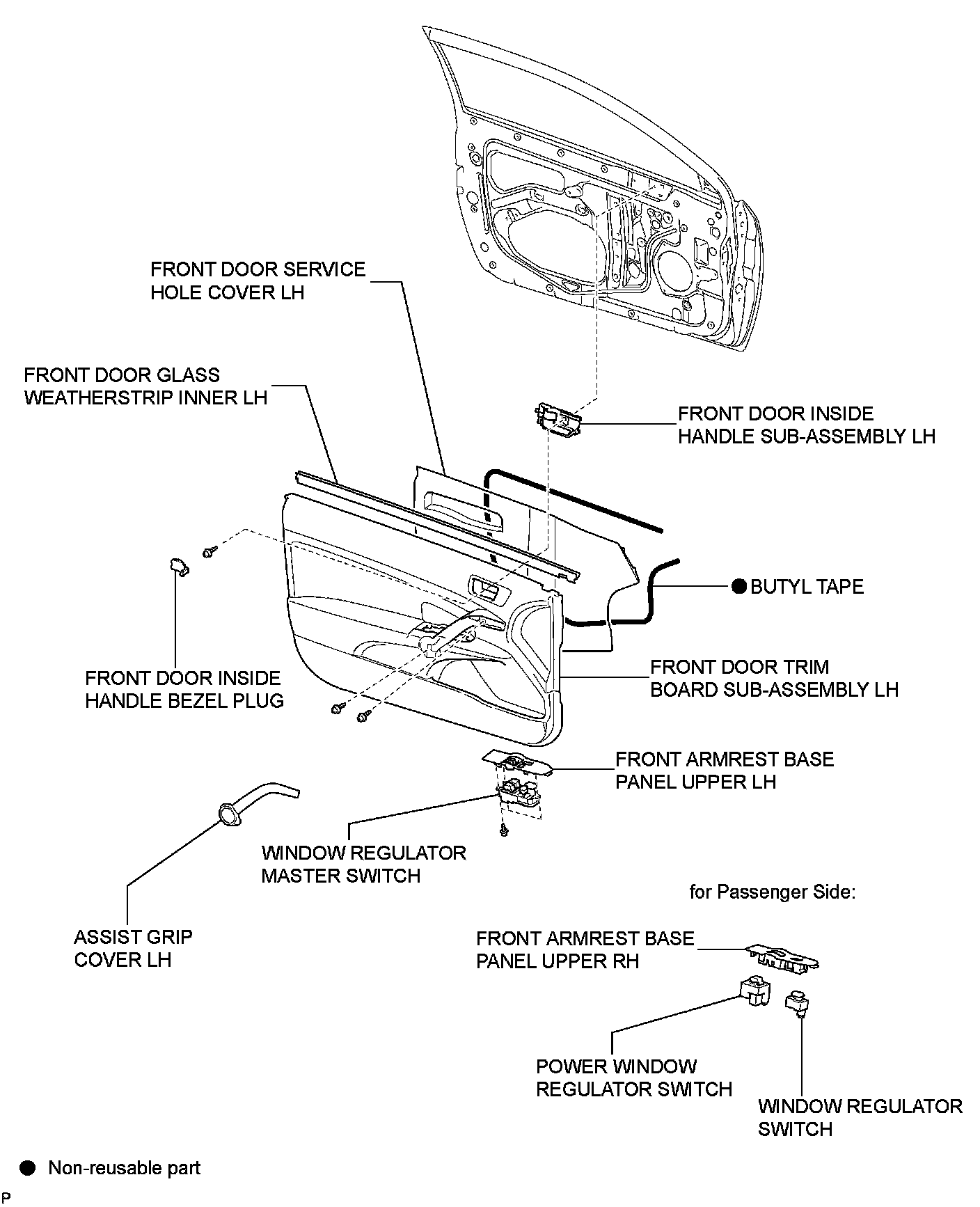 FRONT DOOR SERVICE HOLE COVER LH

FRONT DOOR GLASS WEATHERSTRIP INNER LH

FRONT DOOR INSIDE HANDLE SUB-ASSEMBLY LH

● BUTYL TAPE

FRONT DOOR INSIDE HANDLE BEZEL PLUG

FRONT DOOR TRIM BOARD SUB-ASSEMBLY LH

FRONT ARMREST BASE PANEL UPPER LH

WINDOW REGULATOR MASTER SWITCH

ASSIST GRIP COVER LH

for Passenger Side:

FRONT ARMREST BASE PANEL UPPER RH

POWER WINDOW REGULATOR SWITCH

WINDOW REGULATOR SWITCH

● Non-reusable part

P