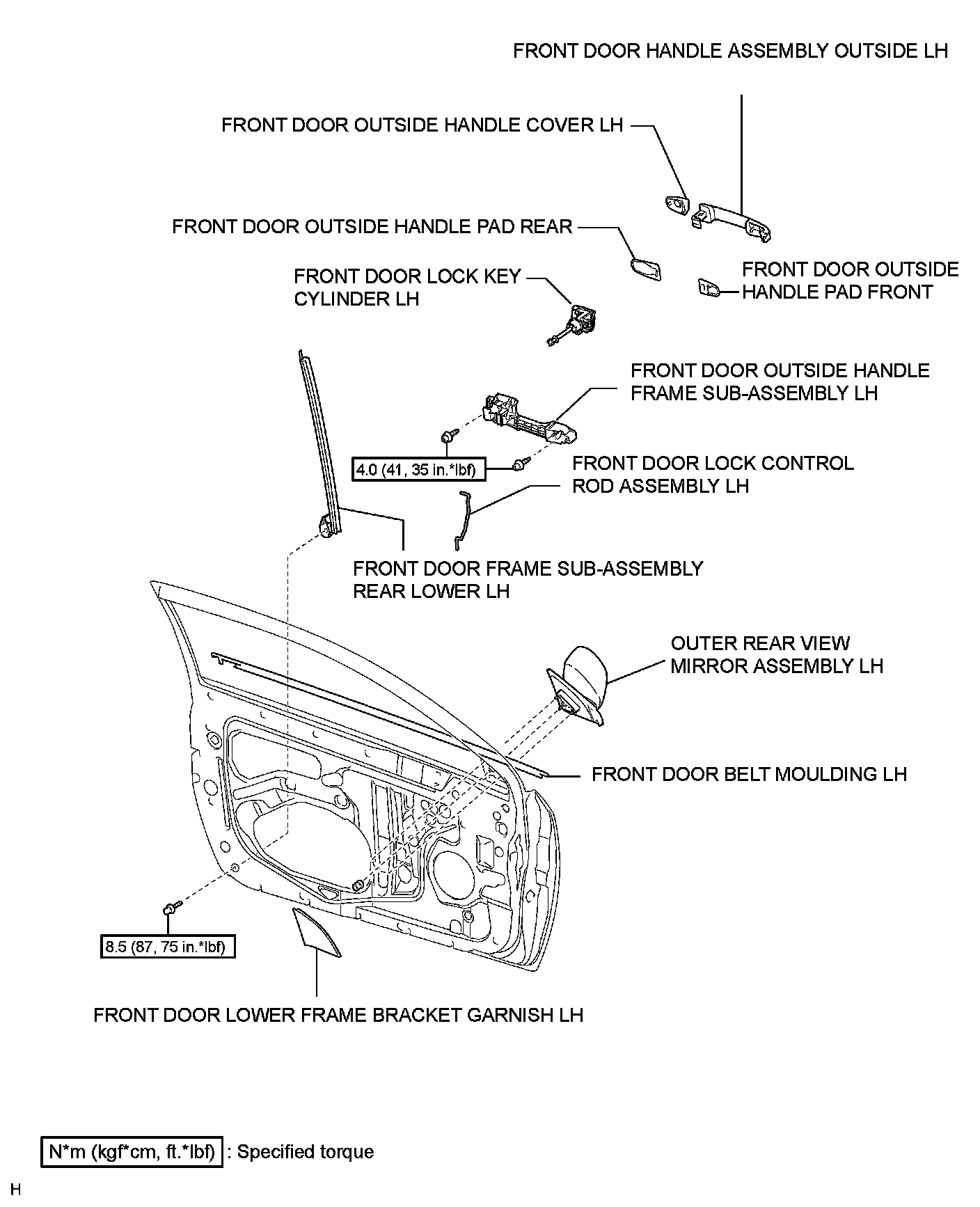 FRONT DOOR HANDLE ASSEMBLY OUTSIDE LH

FRONT DOOR OUTSIDE HANDLE COVER LH

FRONT DOOR OUTSIDE HANDLE PAD REAR

FRONT DOOR LOCK KEY CYLINDER LH

FRONT DOOR OUTSIDE HANDLE PAD FRONT

FRONT DOOR OUTSIDE HANDLE FRAME SUB-ASSEMBLY LH

4.0 (41, 35 in.*lbf)

FRONT DOOR LOCK CONTROL ROD ASSEMBLY LH

FRONT DOOR FRAME SUB-ASSEMBLY REAR LOWER LH

OUTER REAR VIEW MIRROR ASSEMBLY LH

FRONT DOOR BELT MOULDING LH

8.5 (87, 75 in.*lbf)

FRONT DOOR LOWER FRAME BRACKET GARNISH LH

N*m (kgf*cm, ft.*lbf) : Specified torque

H