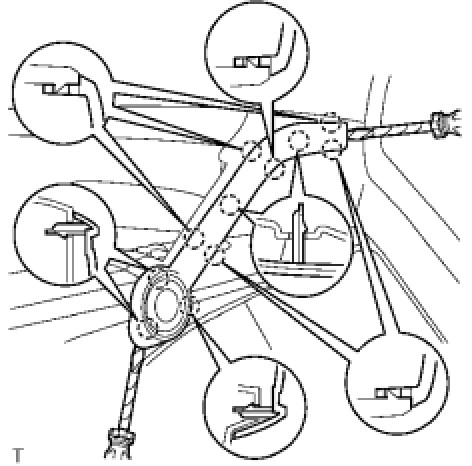 T