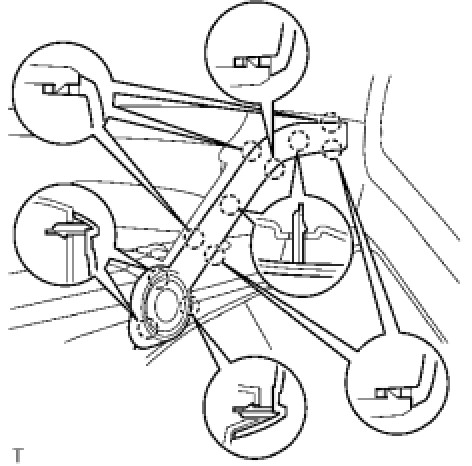 T