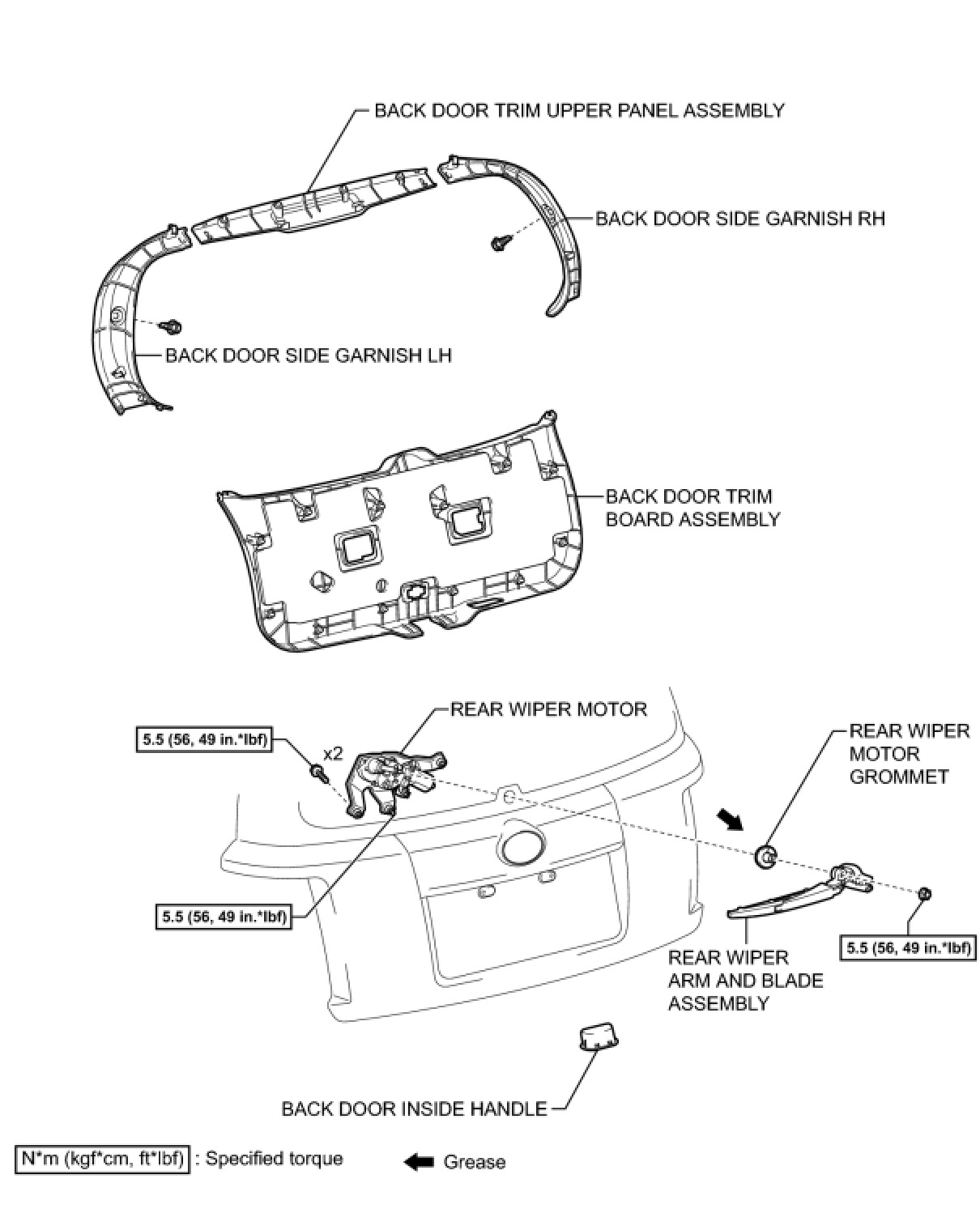 BACK DOOR TRIM UPPER PANEL ASSEMBLY

BACK DOOR SIDE GARNISH RH

BACK DOOR SIDE GARNISH LH

BACK DOOR TRIM BOARD ASSEMBLY

REAR WIPER MOTOR

5.5 (56, 49 in.*lbf)

x2

REAR WIPER MOTOR GROMMET

5.5 (56, 49 in.*lbf)

5.5 (56, 49 in.*lbf)

REAR WIPER ARM AND BLADE ASSEMBLY

BACK DOOR INSIDE HANDLE

N*m (kgf*cm, ft*lbf) : Specified torque

Grease