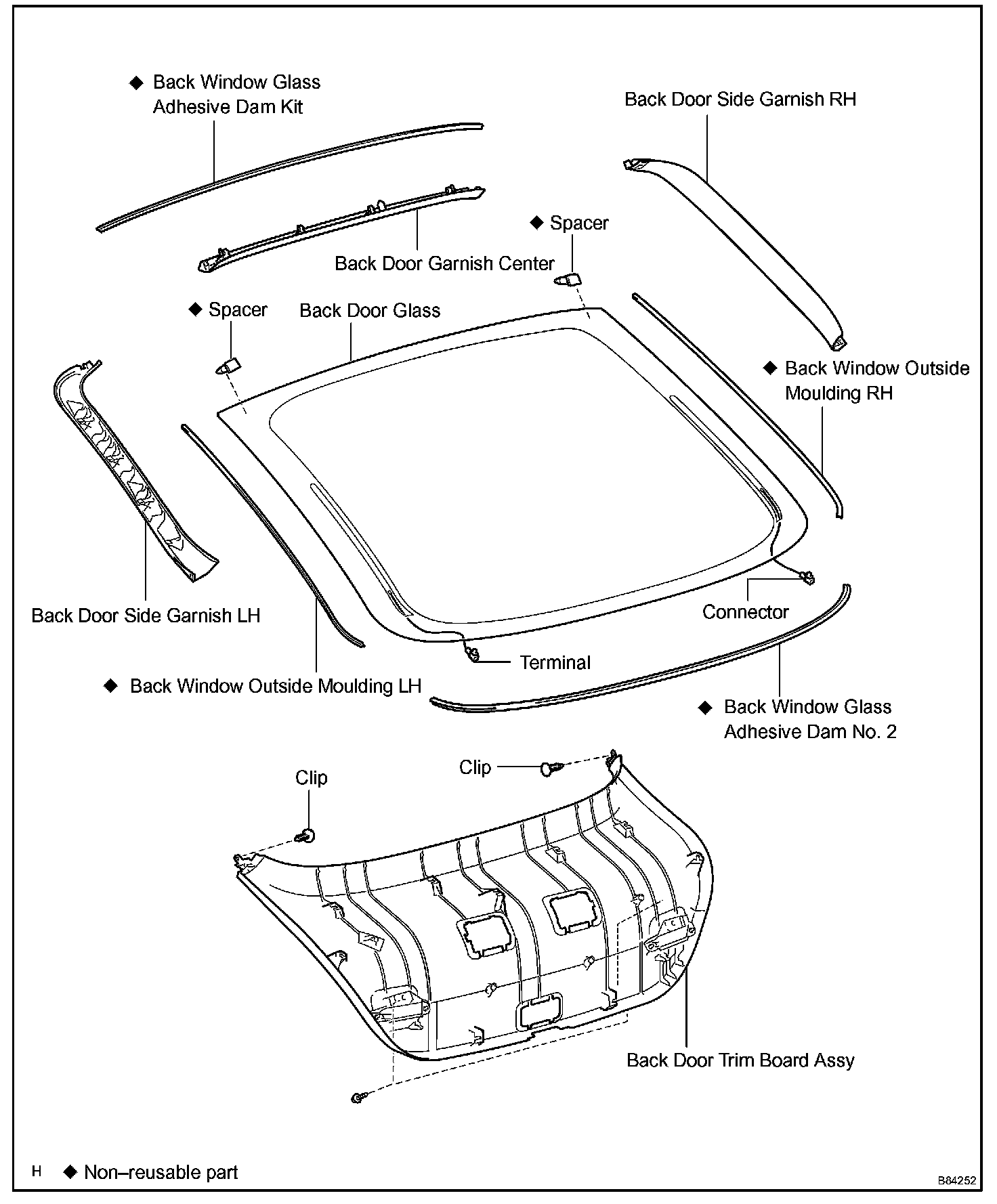 ◆ Back Window Glass Adhesive Dam Kit

Back Door Side Garnish RH

◆ Spacer

Back Door Garnish Center

◆ Spacer

Back Door Glass

◆ Back Window Outside Moulding RH

Back Door Side Garnish LH

Connector

Terminal

◆ Back Window Outside Moulding LH

◆ Back Window Glass Adhesive Dam No. 2

Clip

Clip

Back Door Trim Board Assy

H ◆ Non–reusable part

B84252