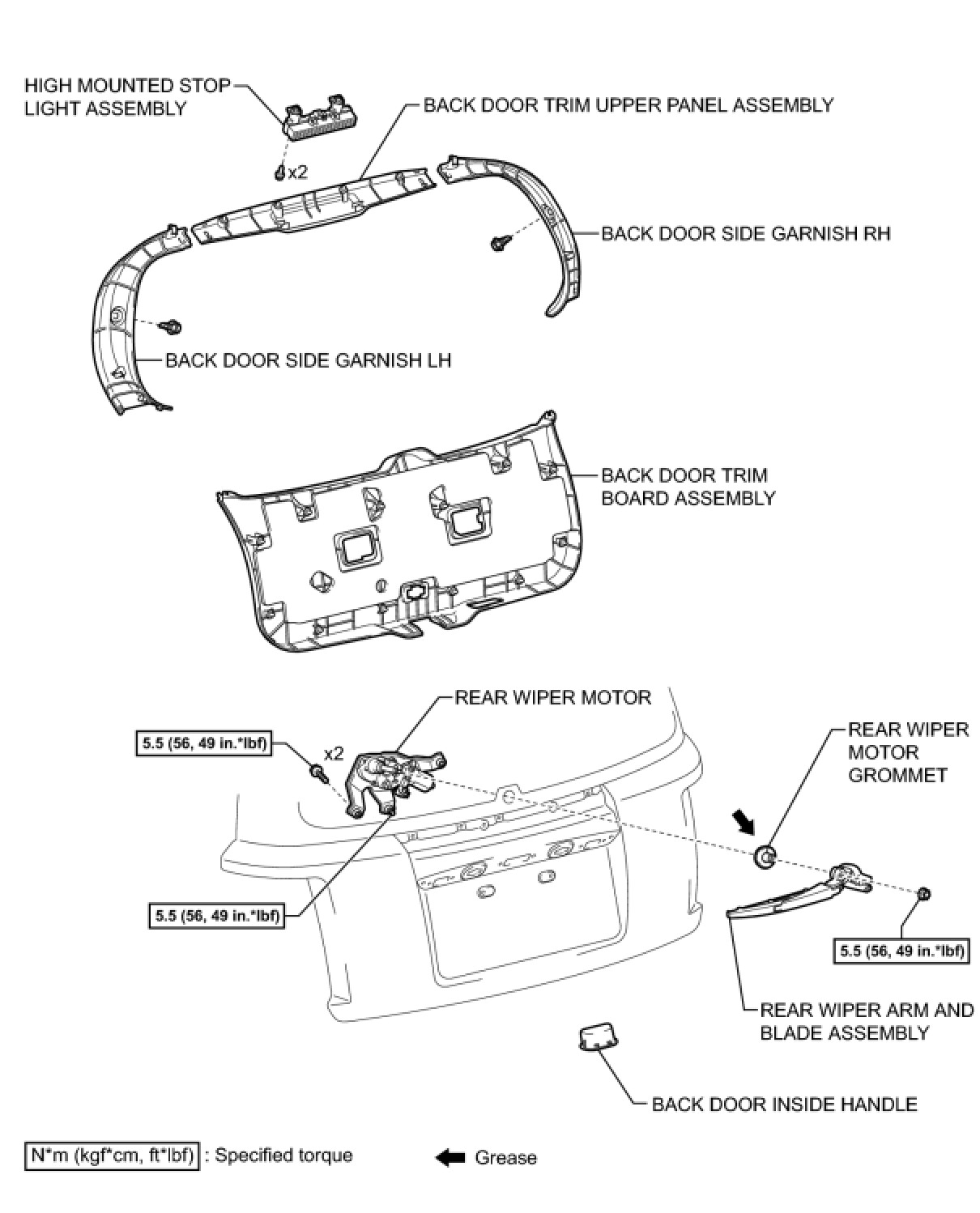 HIGH MOUNTED STOP LIGHT ASSEMBLY

BACK DOOR TRIM UPPER PANEL ASSEMBLY

x2

BACK DOOR SIDE GARNISH RH

BACK DOOR SIDE GARNISH LH

BACK DOOR TRIM BOARD ASSEMBLY

REAR WIPER MOTOR

5.5 (56, 49 in.*lbf)

x2

REAR WIPER MOTOR GROMMET

5.5 (56, 49 in.*lbf)

5.5 (56, 49 in.*lbf)

REAR WIPER ARM AND BLADE ASSEMBLY

BACK DOOR INSIDE HANDLE

N*m (kgf*cm, ft*lbf) : Specified torque

Grease