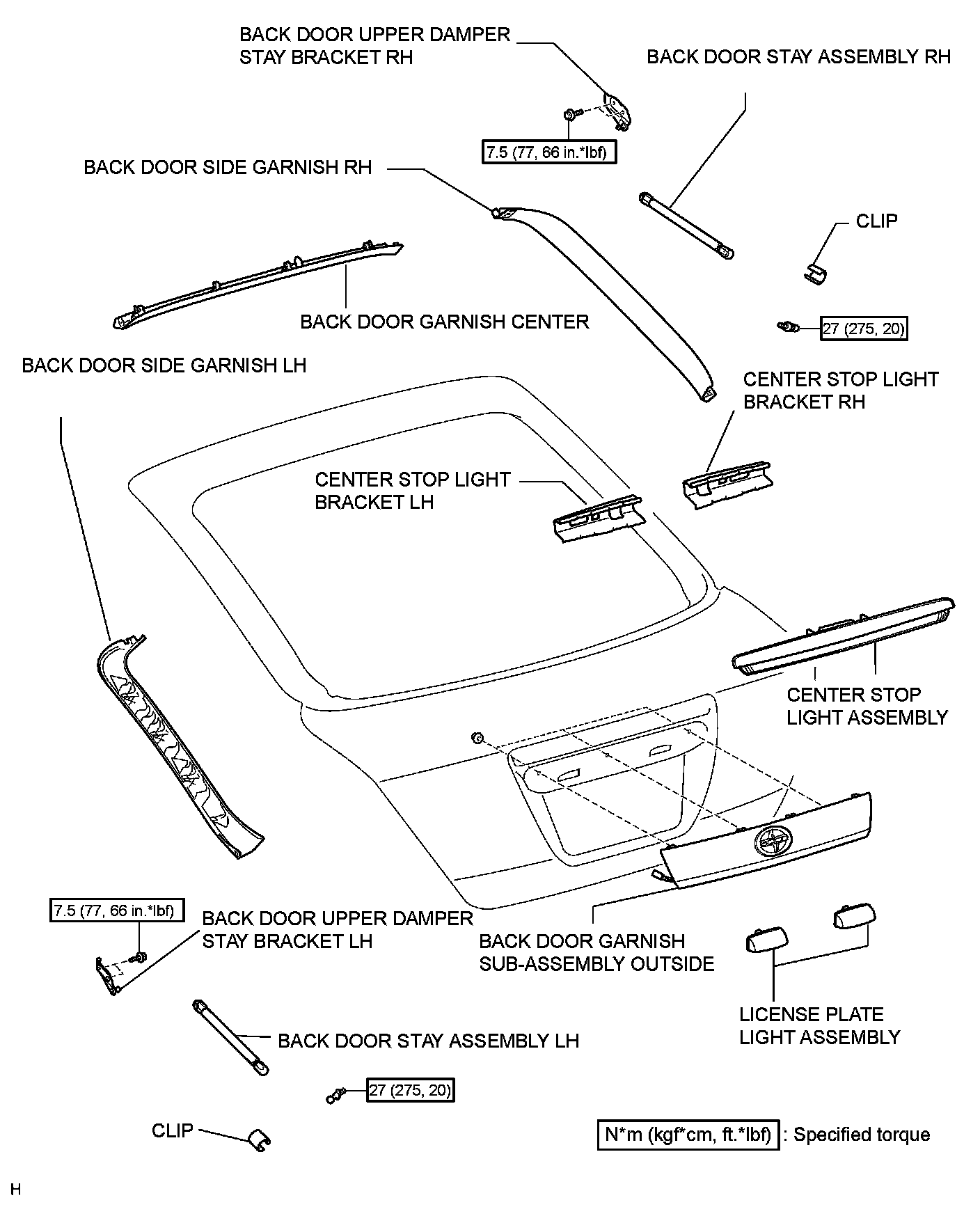 BACK DOOR UPPER DAMPER STAY BRACKET RH

BACK DOOR STAY ASSEMBLY RH

7.5 (77, 66 in.*lbf)

BACK DOOR SIDE GARNISH RH

CLIP

BACK DOOR GARNISH CENTER

27 (275, 20)

BACK DOOR SIDE GARNISH LH

CENTER STOP LIGHT BRACKET RH

CENTER STOP LIGHT BRACKET LH

CENTER STOP LIGHT ASSEMBLY

7.5 (77, 66 in.*lbf)

BACK DOOR UPPER DAMPER STAY BRACKET LH

BACK DOOR GARNISH SUB-ASSEMBLY OUTSIDE

LICENSE PLATE LIGHT ASSEMBLY

BACK DOOR STAY ASSEMBLY LH

27 (275, 20)

CLIP

N*m (kgf*cm, ft.*lbf) : Specified torque

H