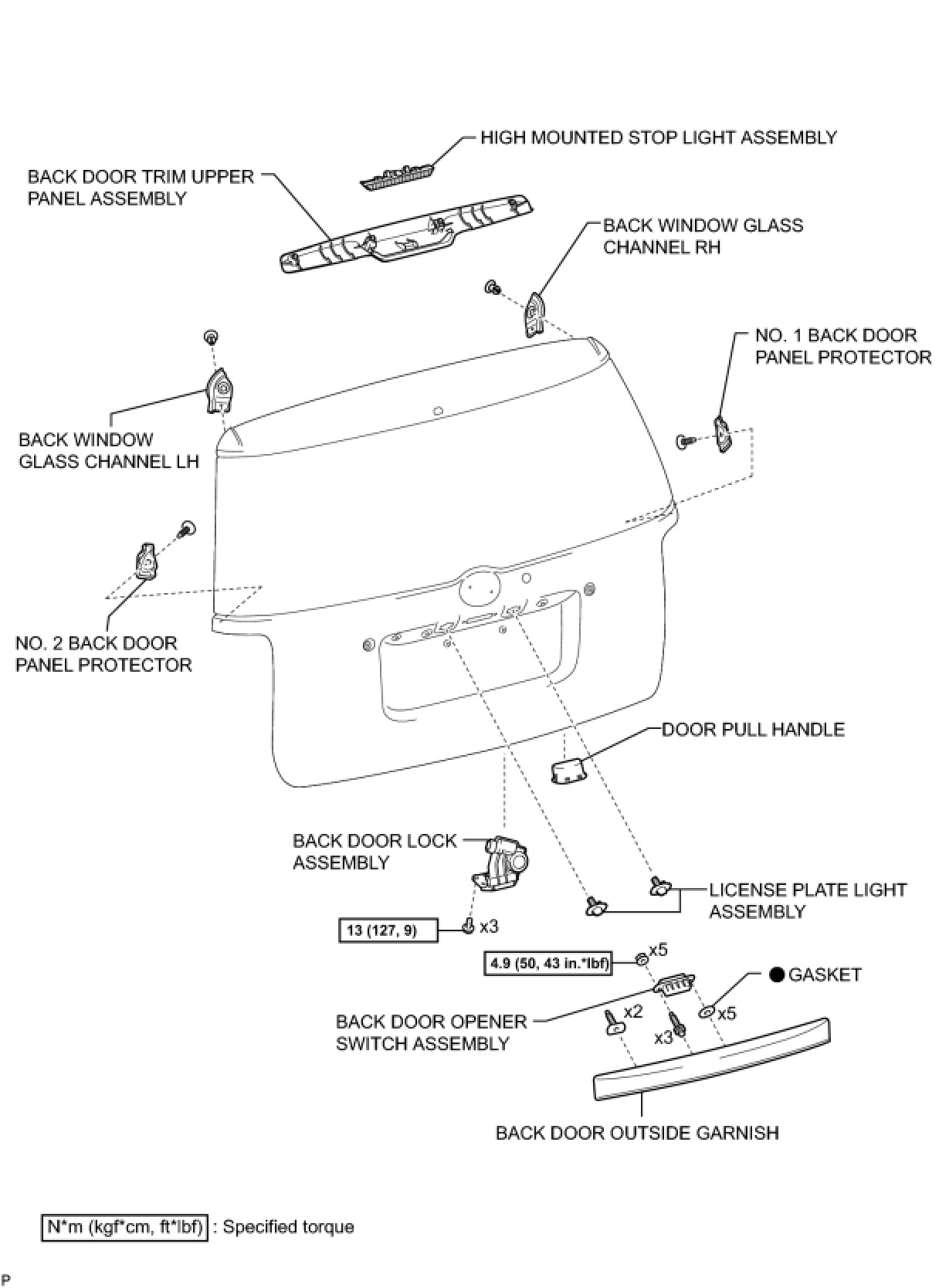 HIGH MOUNTED STOP LIGHT ASSEMBLY

BACK DOOR TRIM UPPER PANEL ASSEMBLY

BACK WINDOW GLASS CHANNEL RH

NO. 1 BACK DOOR PANEL PROTECTOR

BACK WINDOW GLASS CHANNEL LH

NO. 2 BACK DOOR PANEL PROTECTOR

DOOR PULL HANDLE

BACK DOOR LOCK ASSEMBLY

LICENSE PLATE LIGHT ASSEMBLY

13 (127, 9)

x3

4.9 (50, 43 in.*lbf)

x5

GASKET

BACK DOOR OPENER SWITCH ASSEMBLY

x2

x3

x5

BACK DOOR OUTSIDE GARNISH

N*m (kgf*cm, ft*lbf) : Specified torque

P