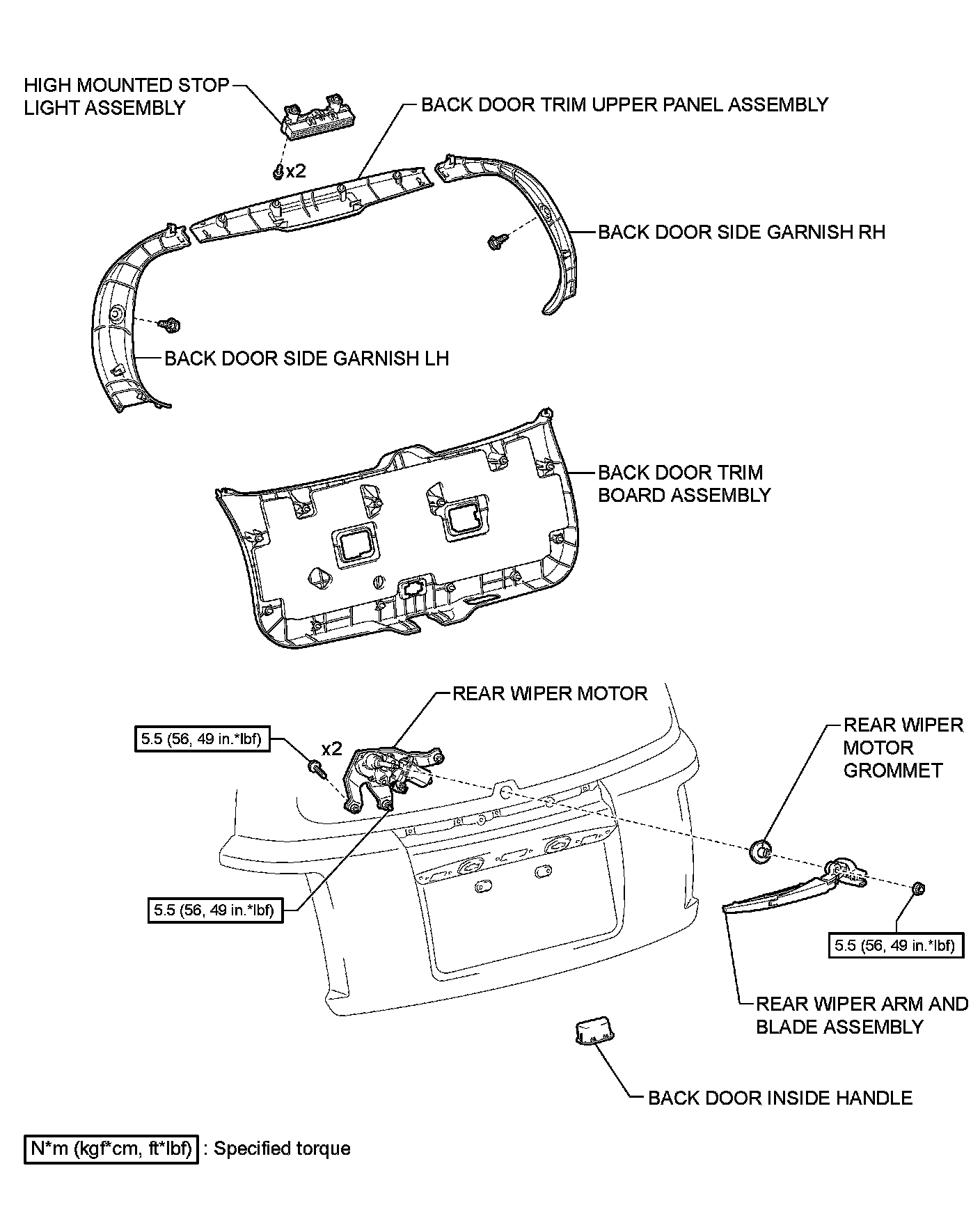 HIGH MOUNTED STOP LIGHT ASSEMBLY

BACK DOOR TRIM UPPER PANEL ASSEMBLY

x2

BACK DOOR SIDE GARNISH RH

BACK DOOR SIDE GARNISH LH

BACK DOOR TRIM BOARD ASSEMBLY

REAR WIPER MOTOR

5.5 (56, 49 in.*lbf)

x2

REAR WIPER MOTOR GROMMET

5.5 (56, 49 in.*lbf)

5.5 (56, 49 in.*lbf)

REAR WIPER ARM AND BLADE ASSEMBLY

BACK DOOR INSIDE HANDLE

N*m (kgf*cm, ft*lbf) : Specified torque