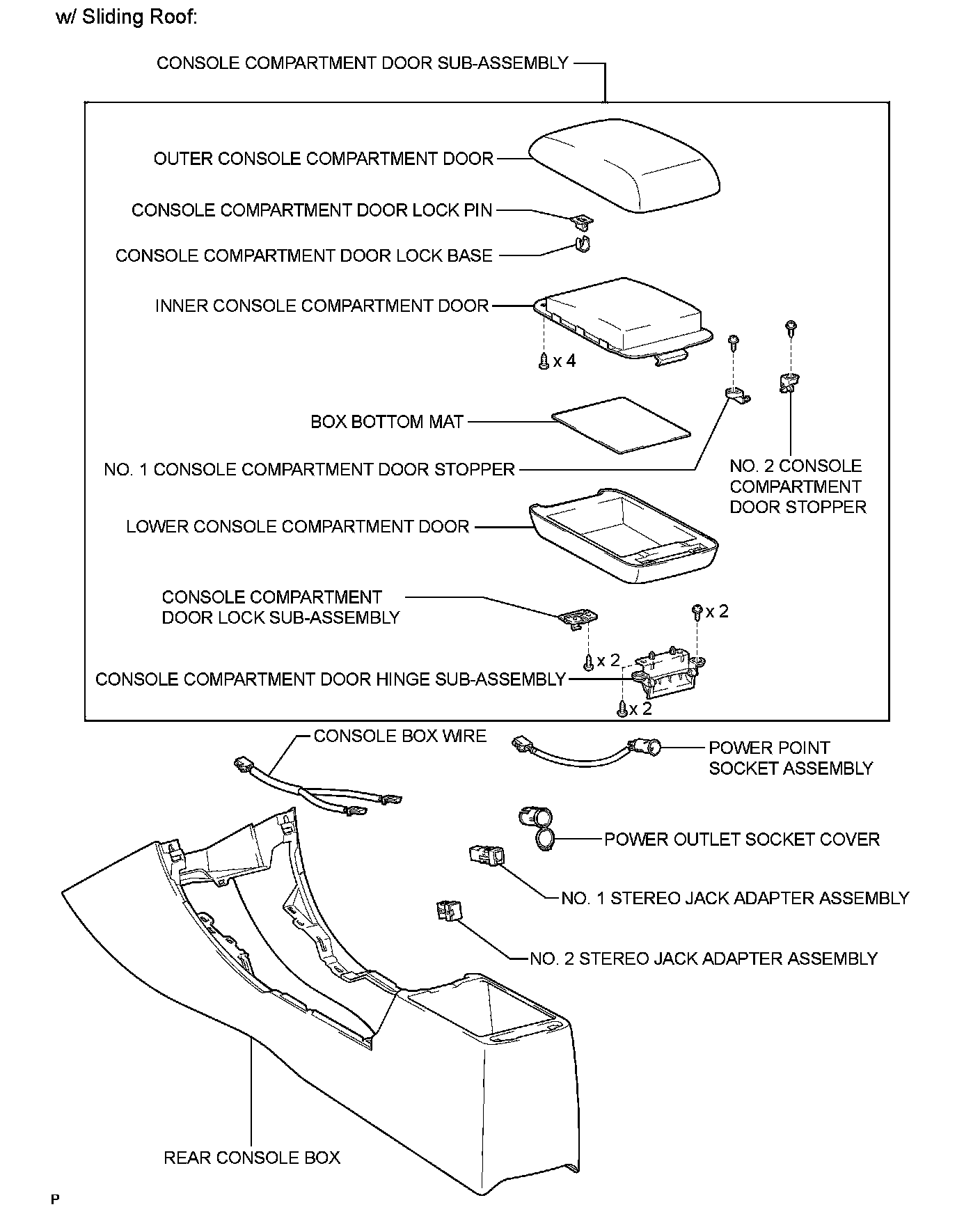 w/ Sliding Roof:

CONSOLE COMPARTMENT DOOR SUB-ASSEMBLY

OUTER CONSOLE COMPARTMENT DOOR

CONSOLE COMPARTMENT DOOR LOCK PIN

CONSOLE COMPARTMENT DOOR LOCK BASE

INNER CONSOLE COMPARTMENT DOOR

x 4

BOX BOTTOM MAT

NO. 1 CONSOLE COMPARTMENT DOOR STOPPER

NO. 2 CONSOLE COMPARTMENT DOOR STOPPER

LOWER CONSOLE COMPARTMENT DOOR

CONSOLE COMPARTMENT DOOR LOCK SUB-ASSEMBLY

x 2

x 2

CONSOLE COMPARTMENT DOOR HINGE SUB-ASSEMBLY

x 2

CONSOLE BOX WIRE

POWER POINT SOCKET ASSEMBLY

POWER OUTLET SOCKET COVER

NO. 1 STEREO JACK ADAPTER ASSEMBLY

NO. 2 STEREO JACK ADAPTER ASSEMBLY

REAR CONSOLE BOX

P