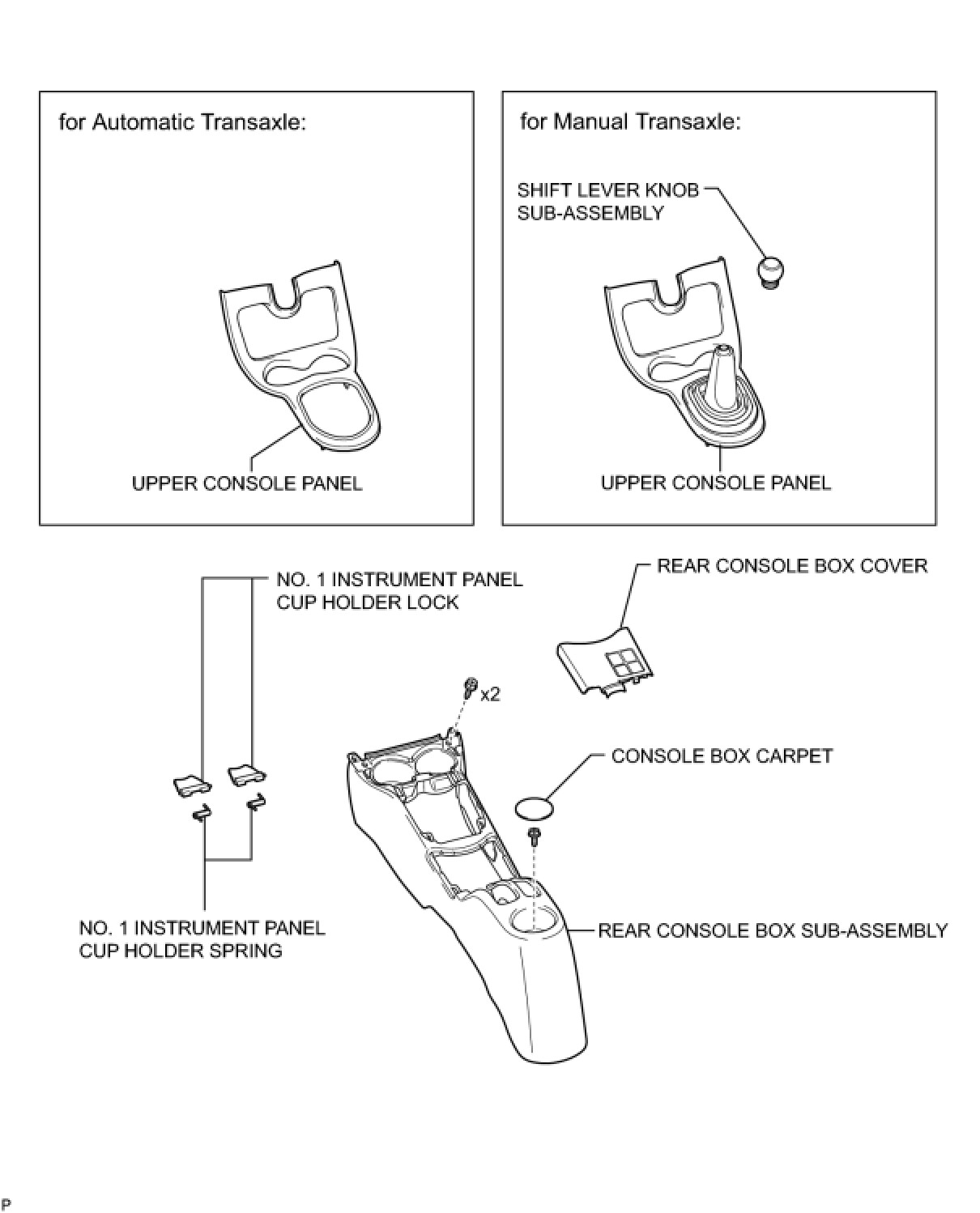 for Automatic Transaxle:

UPPER CONSOLE PANEL

for Manual Transaxle:

SHIFT LEVER KNOB SUB-ASSEMBLY

UPPER CONSOLE PANEL

NO. 1 INSTRUMENT PANEL CUP HOLDER LOCK

REAR CONSOLE BOX COVER

x2

CONSOLE BOX CARPET

NO. 1 INSTRUMENT PANEL CUP HOLDER SPRING

REAR CONSOLE BOX SUB-ASSEMBLY

P