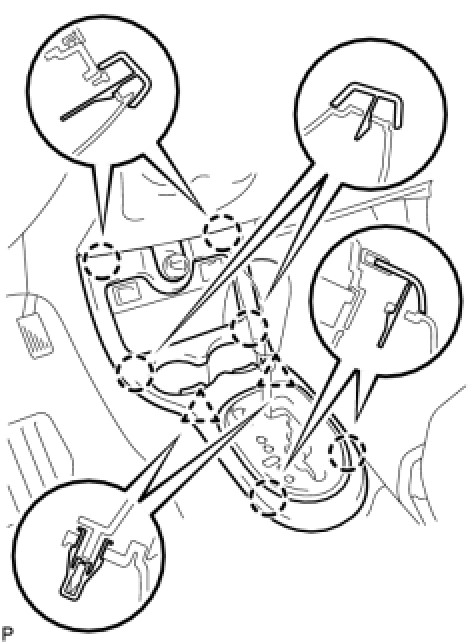 P