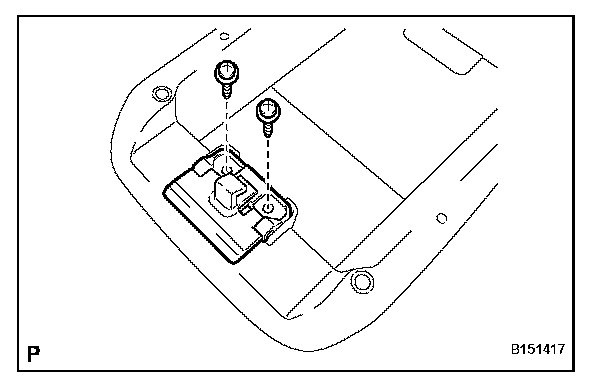 P

B151417