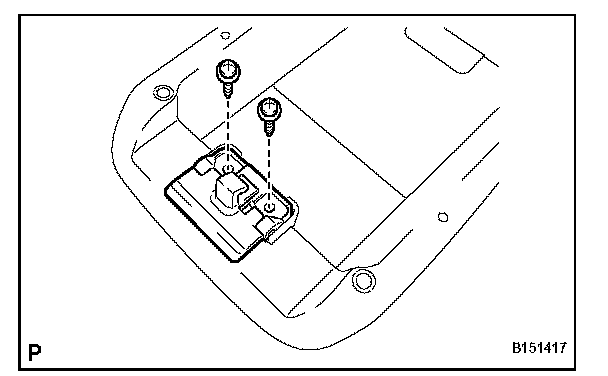 P

B151417