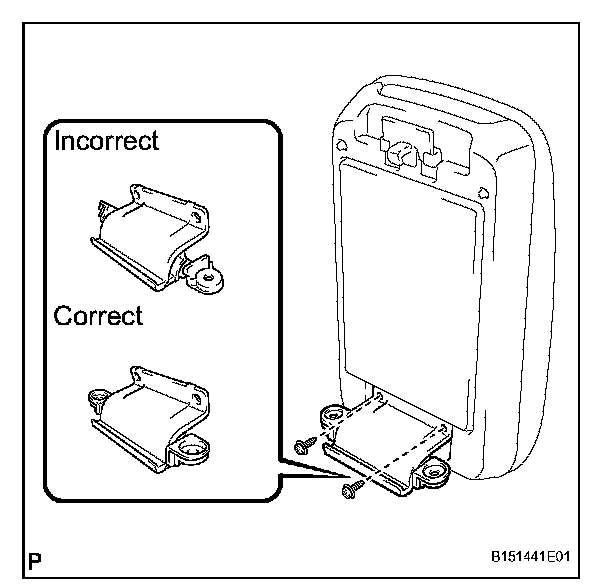 Incorrect

Correct

P

B151441E01