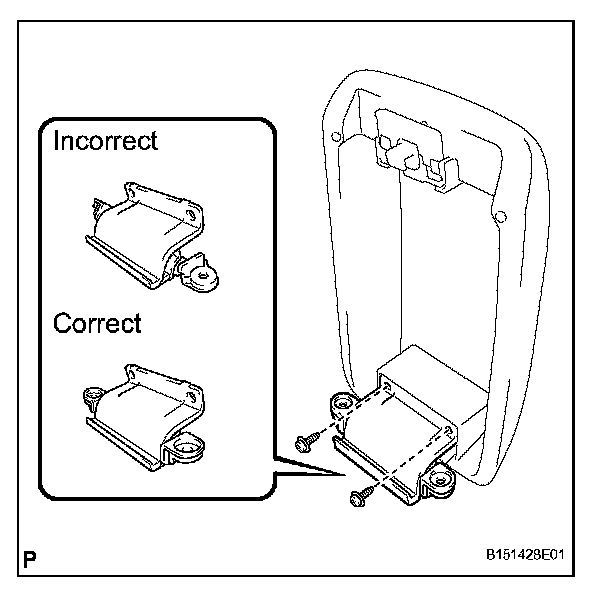 Incorrect

Correct

P

B151428E01