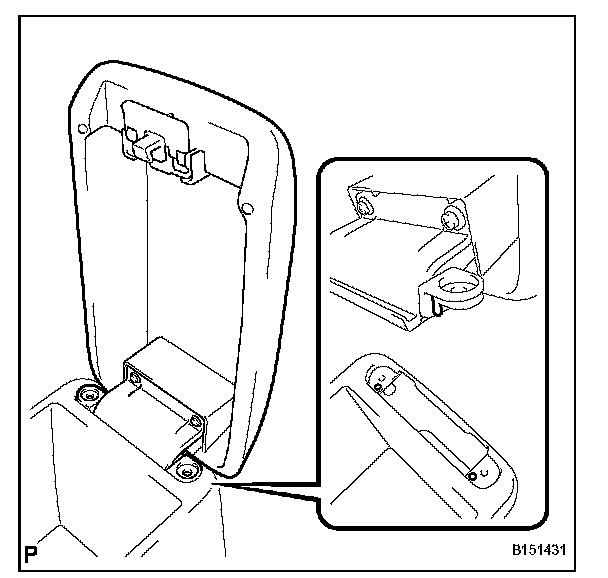 P

B151431