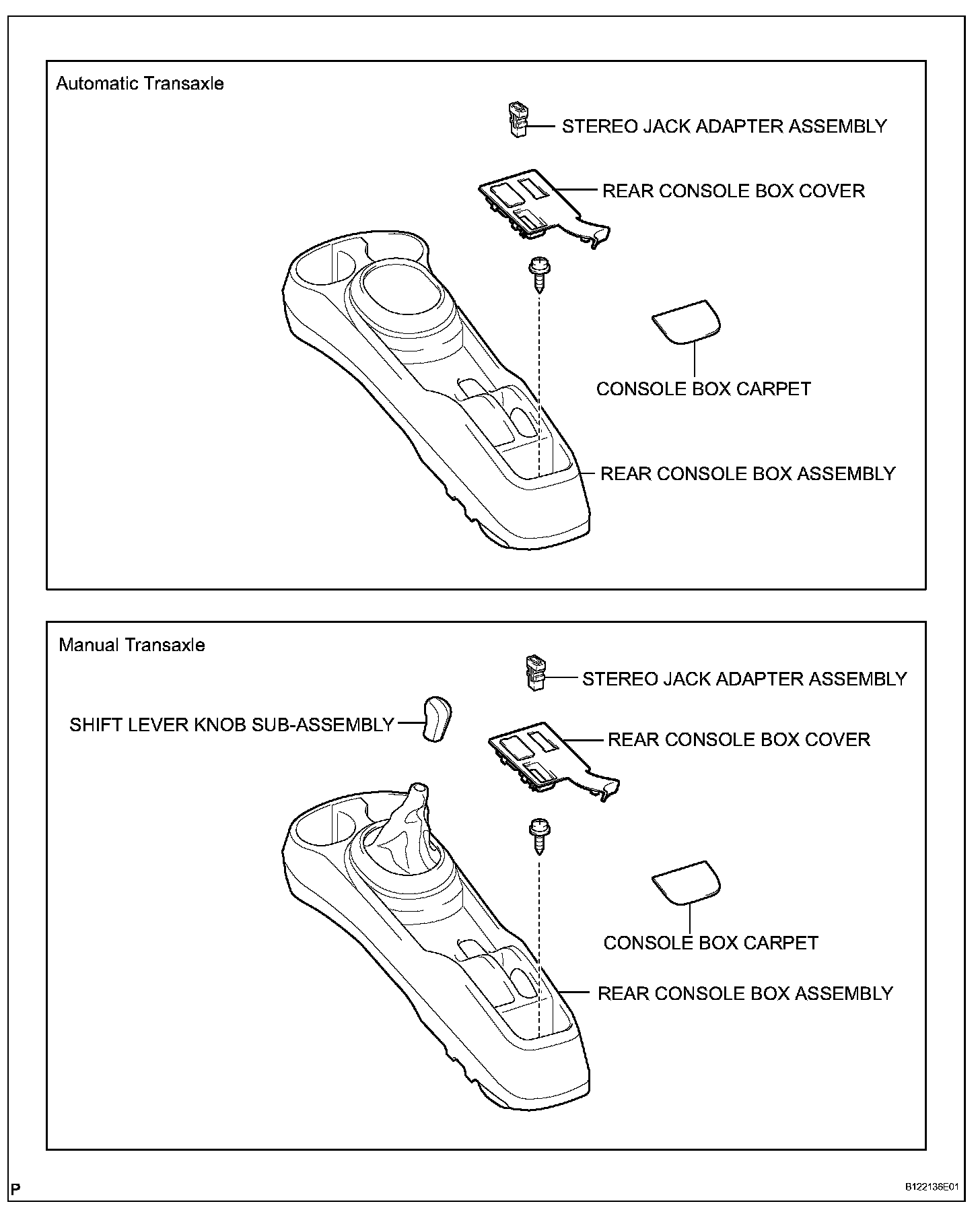 Automatic Transaxle

STEREO JACK ADAPTER ASSEMBLY

REAR CONSOLE BOX COVER

CONSOLE BOX CARPET

REAR CONSOLE BOX ASSEMBLY

Manual Transaxle

STEREO JACK ADAPTER ASSEMBLY

SHIFT LEVER KNOB SUB-ASSEMBLY

REAR CONSOLE BOX COVER

CONSOLE BOX CARPET

REAR CONSOLE BOX ASSEMBLY

P

B122136E01