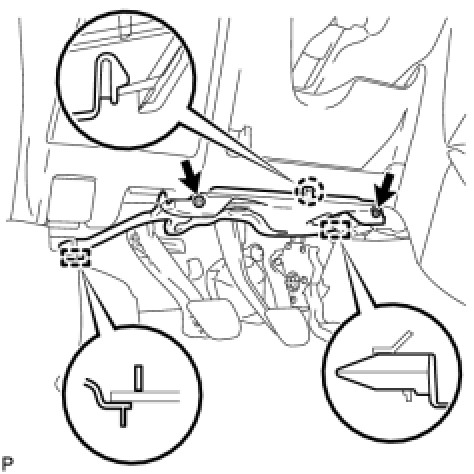 P