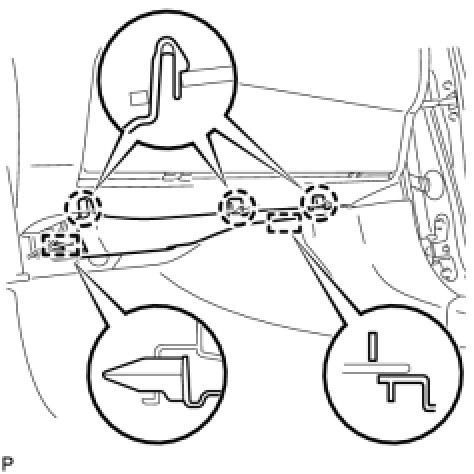 P