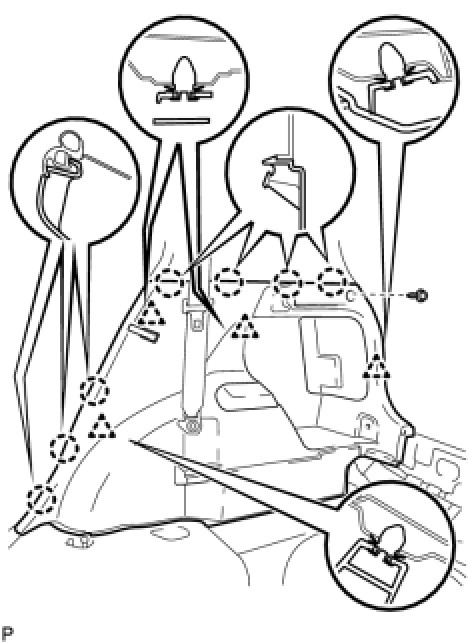 P