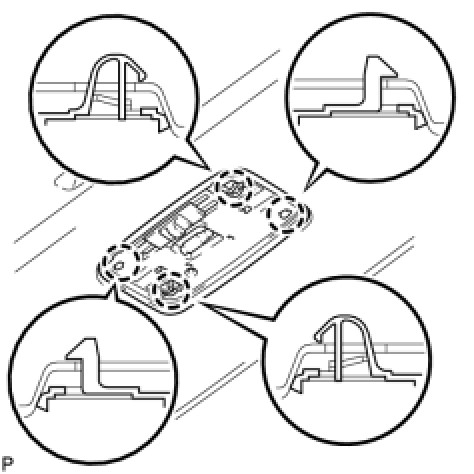 P